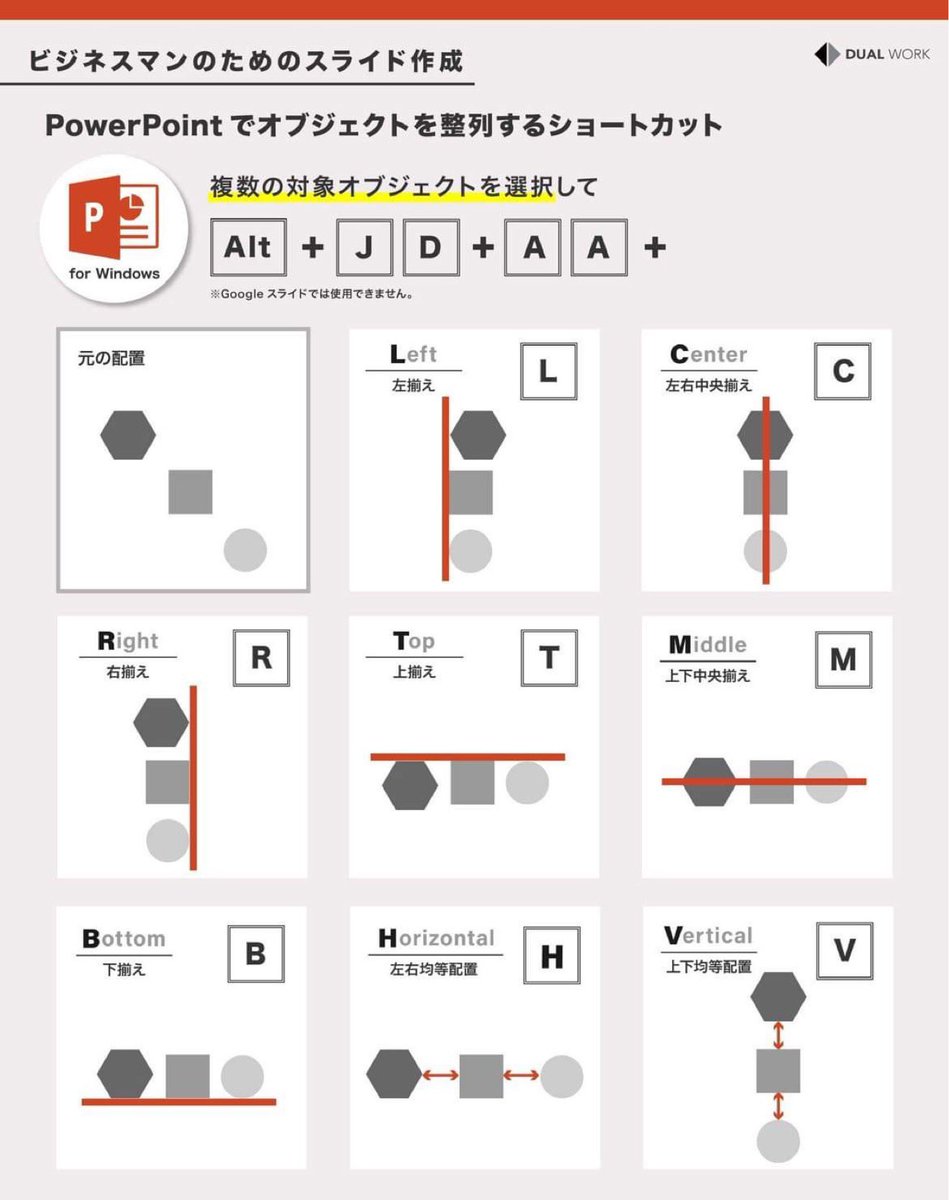 ビジネスマンのためのスライド作成

DUAL WORK

PowerPoint でオブジェクトを整列するショートカット

for Windows

複数の対象オブジェクトを選択して

Alt + J D + A A +

※Google スライドでは使用できません。

元の配置

Left
左揃え
L

Center
左右中央揃え
C

Right
右揃え
R

Top
上揃え
T

Middle
上下中央揃え
M

Bottom
下揃え
B

Horizontal
左右均等配置
H

Vertical
上下均等配置
V