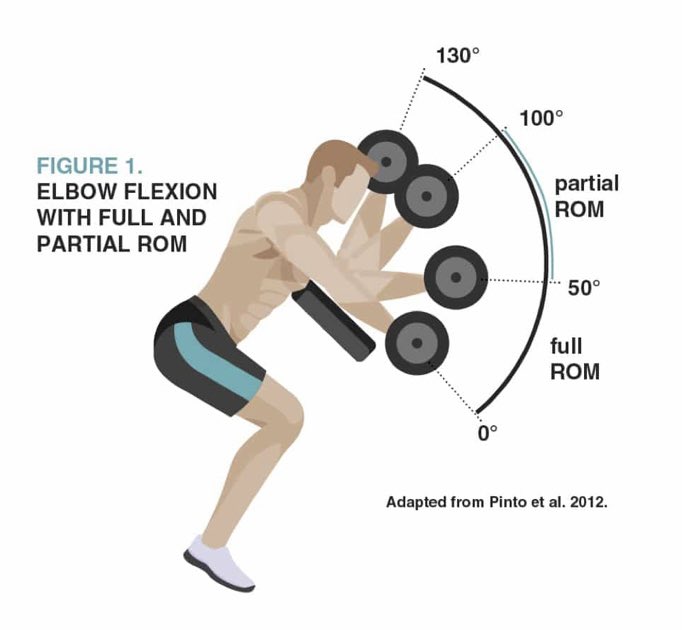 FIGURE 1.
ELBOW FLEXION WITH FULL AND PARTIAL ROM

130°

100°

partial ROM

50°

full ROM

0°

Adapted from Pinto et al. 2012.