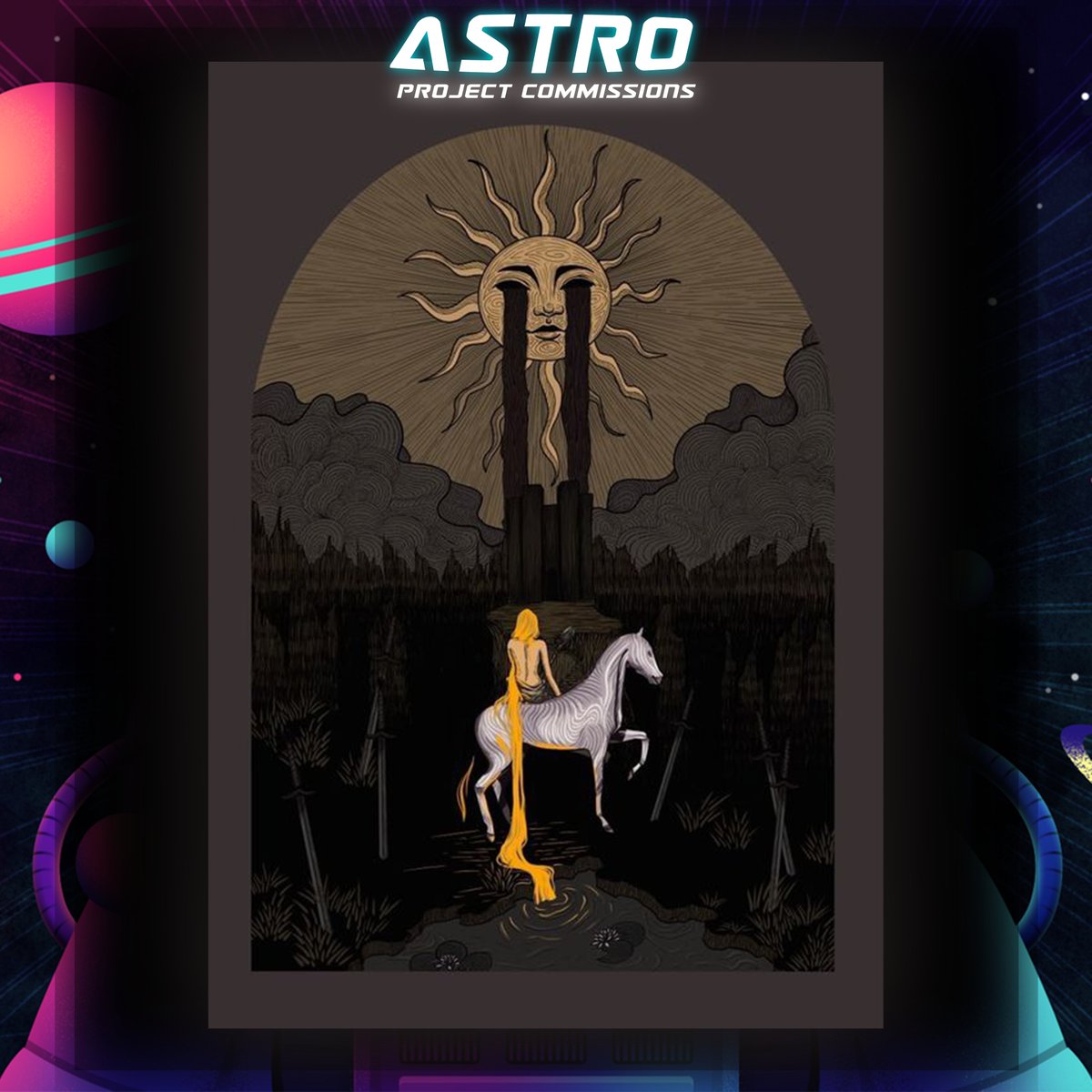 ASTRO
PROJECT COMMISSIONS