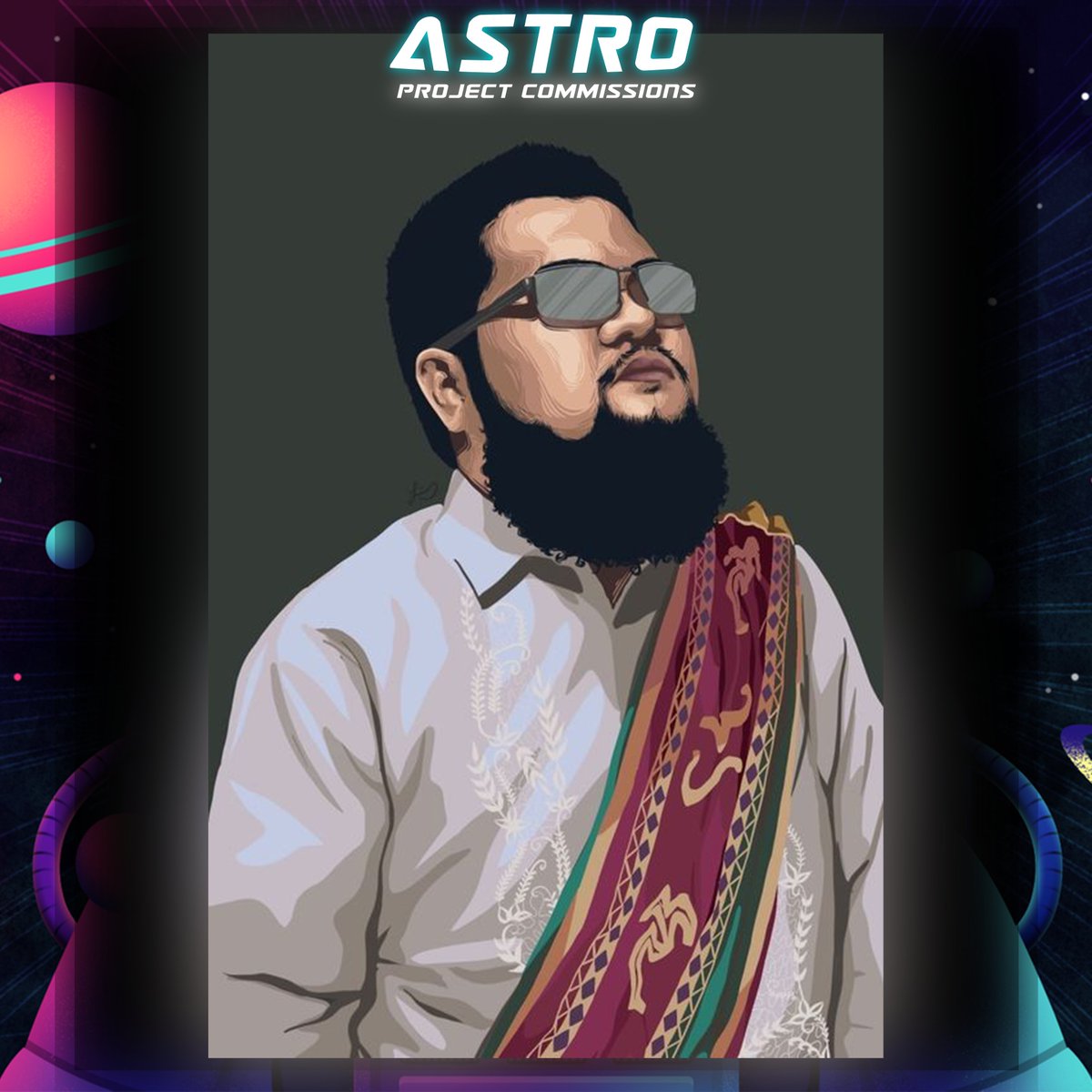 ASTRO
PROJECT COMMISSIONS