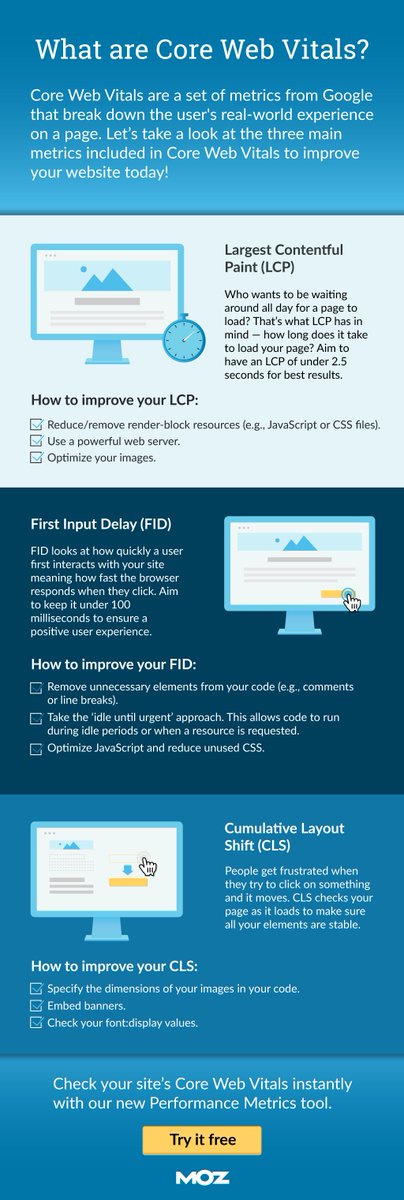 What are Core Web Vitals?

Core Web Vitals are a set of metrics from Google that break down the user's real-world experience on a page. Let's take a look at the three main metrics included in Core Web Vitals to improve your website today!

Largest Contentful Paint (LCP)

Who wants to be waiting around all day for a page to load? That's what LCP has in mind — how long does it take to load your page? Aim to have an LCP of under 2.5 seconds for best results.

How to improve your LCP:

Reduce/remove render-block resources (e.g., JavaScript or CSS files).

Use a powerful web server.

Optimize your images.

First Input Delay (FID)

FID looks at how quickly a user first interacts with your site meaning how fast the browser responds when they click. Aim to keep it under 100 milliseconds to ensure a positive user experience.

How to improve your FID:

Remove unnecessary elements from your code (e.g., comments or line breaks).

Take the 'idle until urgent' approach. This allows code to run during idle periods or when a resource is requested.

Optimize JavaScript and reduce unused CSS.

Cumulative Layout Shift (CLS)

People get frustrated when they try to click on something and it moves. CLS checks your page as it loads to make sure all your elements are stable.

How to improve your CLS:

Specify the dimensions of your images in your code.

Embed banners.

Check your font:display values.

Check your site's Core Web Vitals instantly with our new Performance Metrics tool.

Try it free

MOZ