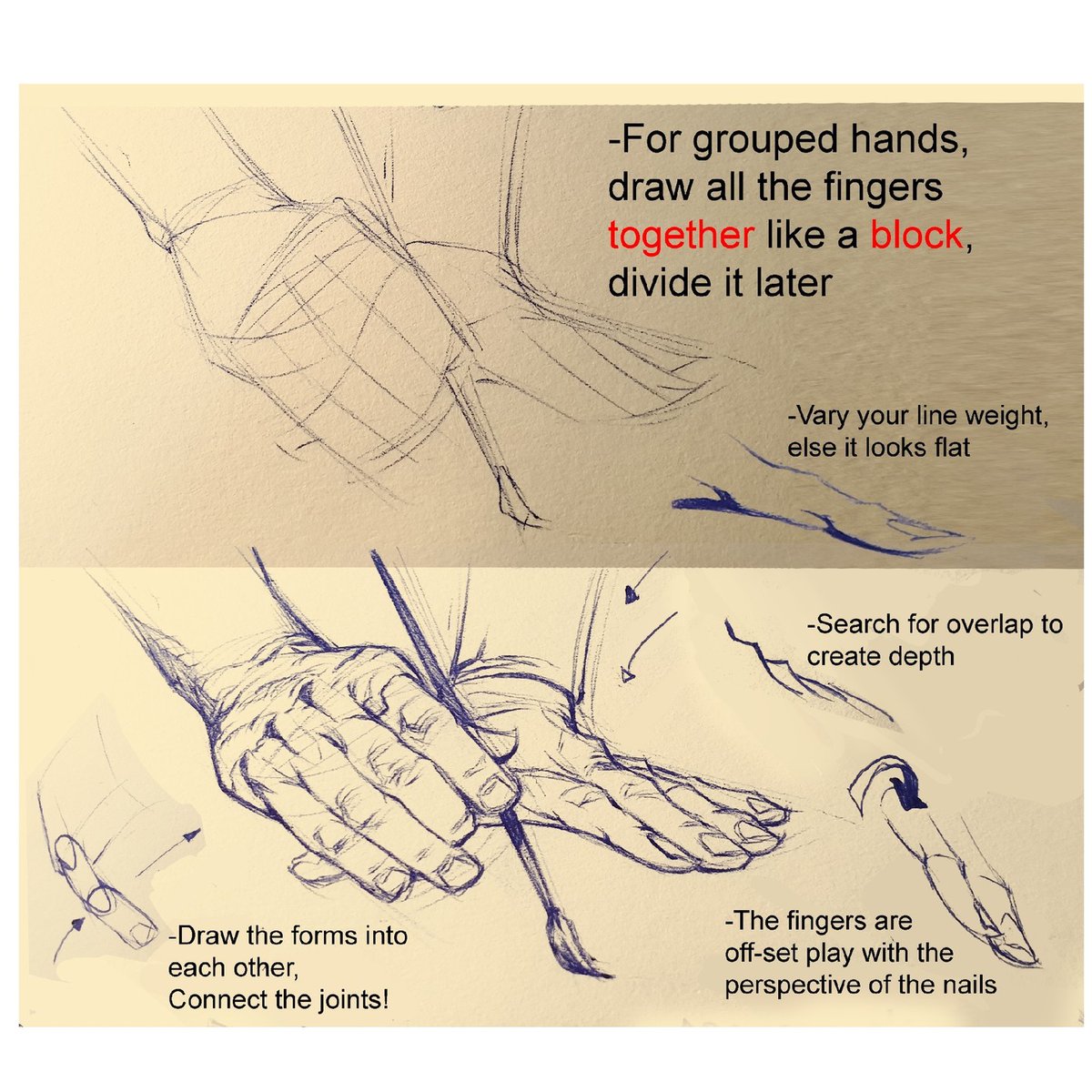 -For grouped hands, draw all the fingers together like a block, divide it later

-Vary your line weight, else it looks flat

-Search for overlap to create depth

-Draw the forms into each other,
Connect the joints!

-The fingers are off-set play with the perspective of the nails