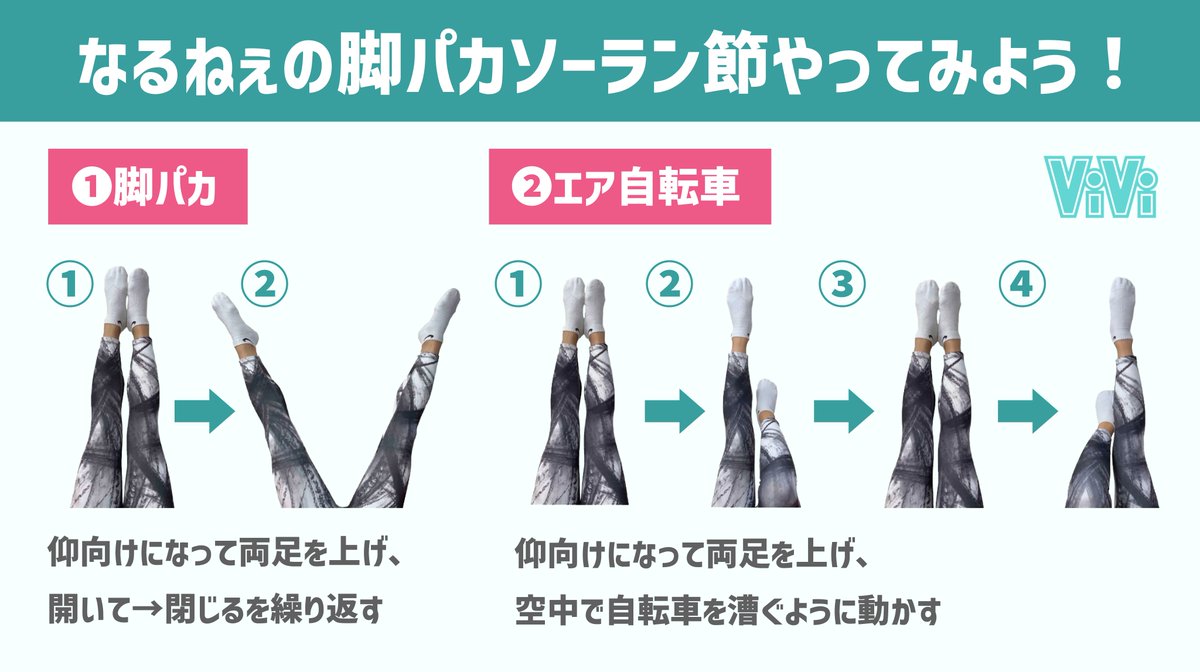 なるねぇの脚パカソーラン節やってみよう！

❶脚パカ

①

②

仰向けになって両足を上げ、
開いて→閉じるを繰り返す

❷エア自転車

ViVi

①

②

③

④

仰向けになって両足を上げ、
空中で自転車を漕ぐように動かす