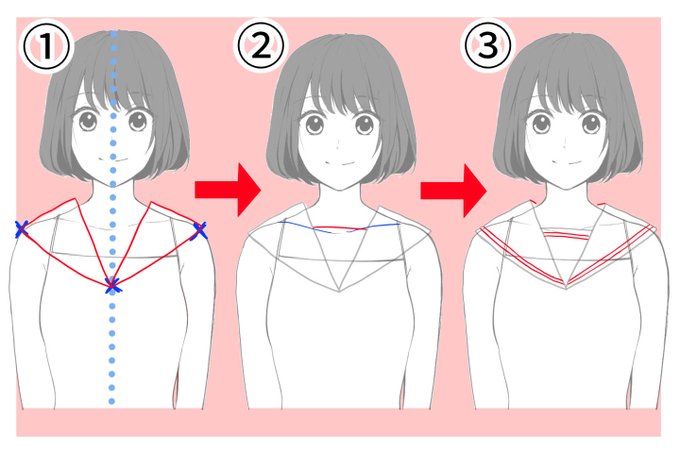 ①
②
③