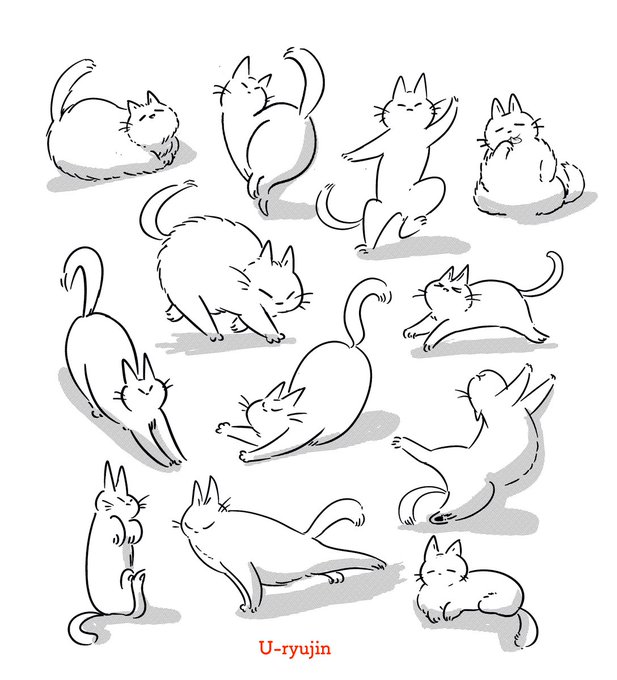 U-ryujin