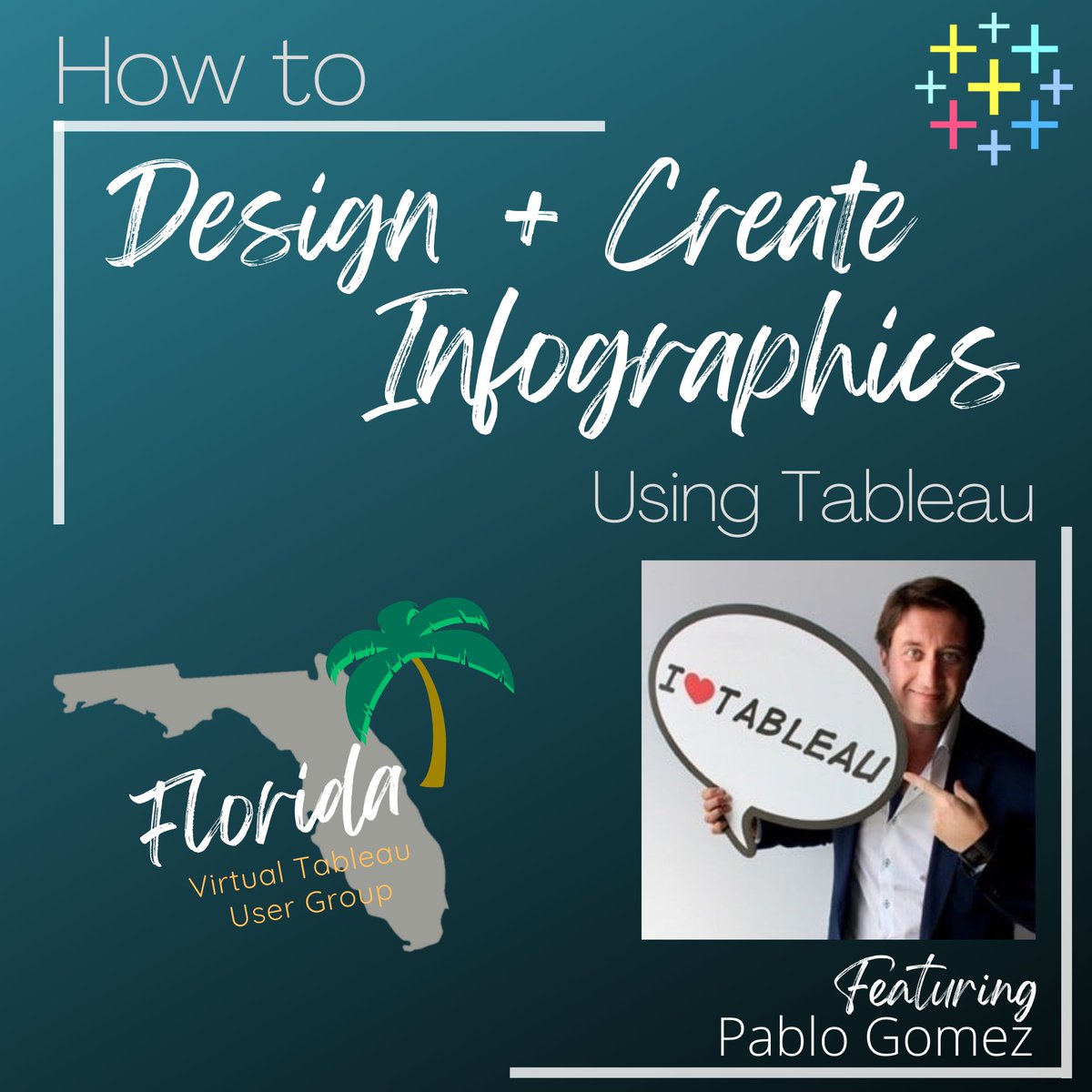 How to

Design + Create Infographics

Using Tableau

Florida
Virtual Tableau User Group

I ♥ TABLEAU

Featuring
Pablo Gomez