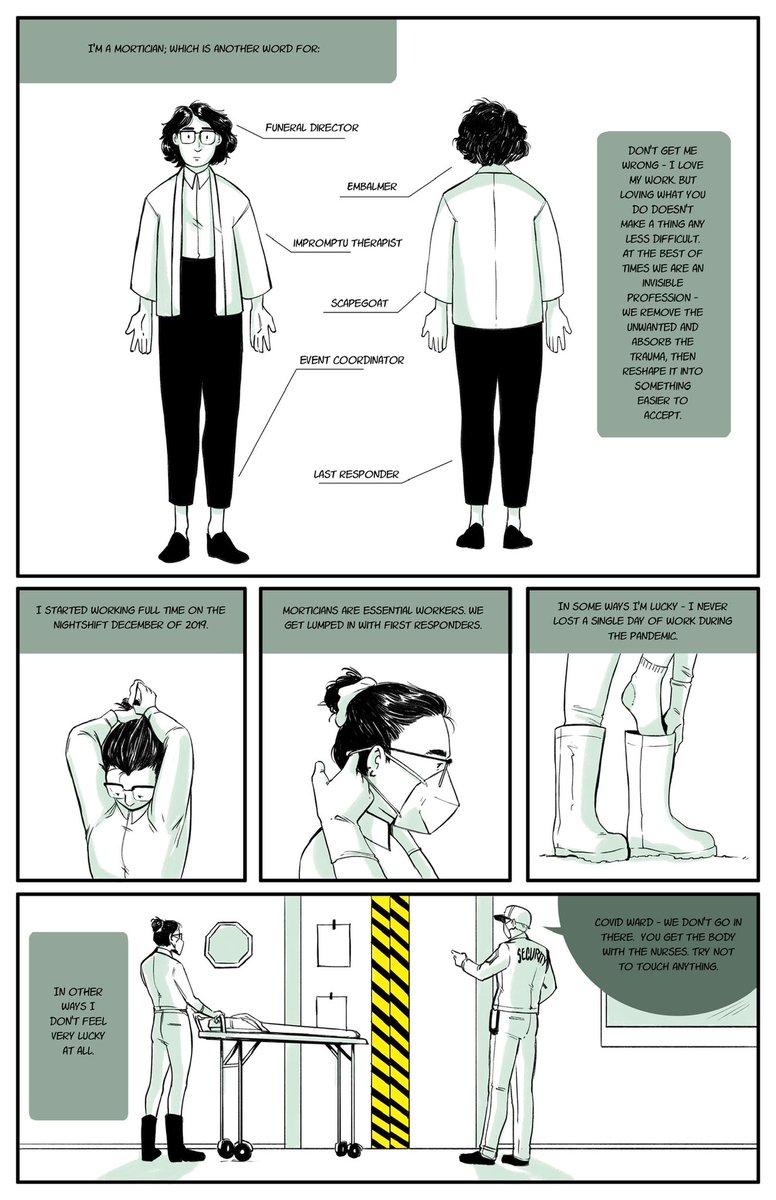 I'M A MORTICIAN; WHICH IS ANOTHER WORD FOR:

FUNERAL DIRECTOR

EMBALMER

IMPROMPTU THERAPIST

SCAPEGOAT

EVENT COORDINATOR

LAST RESPONDER

DON'T GET ME WRONG - I LOVE MY WORK. BUT LOVING WHAT YOU DO DOESN'T MAKE A THING ANY LESS DIFFICULT. AT THE BEST OF TIMES WE ARE AN INVISIBLE PROFESSION - WE REMOVE THE UNWANTED AND ABSORB THE TRAUMA, THEN RESHAPE IT INTO SOMETHING EASIER TO ACCEPT.

I STARTED WORKING FULL TIME ON THE NIGHTSHIFT DECEMBER OF 2019.

MORTICIANS ARE ESSENTIAL WORKERS. WE GET LUMPED IN WITH FIRST RESPONDERS.

IN SOME WAYS I'M LUCKY - I NEVER LOST A SINGLE DAY OF WORK DURING THE PANDEMIC.

IN OTHER WAYS I DON'T FEEL VERY LUCKY AT ALL.

SECURITY

COVID WARD - WE DON'T GO IN THERE. YOU GET THE BODY WITH THE NURSES. TRY NOT TO TOUCH ANYTHING.