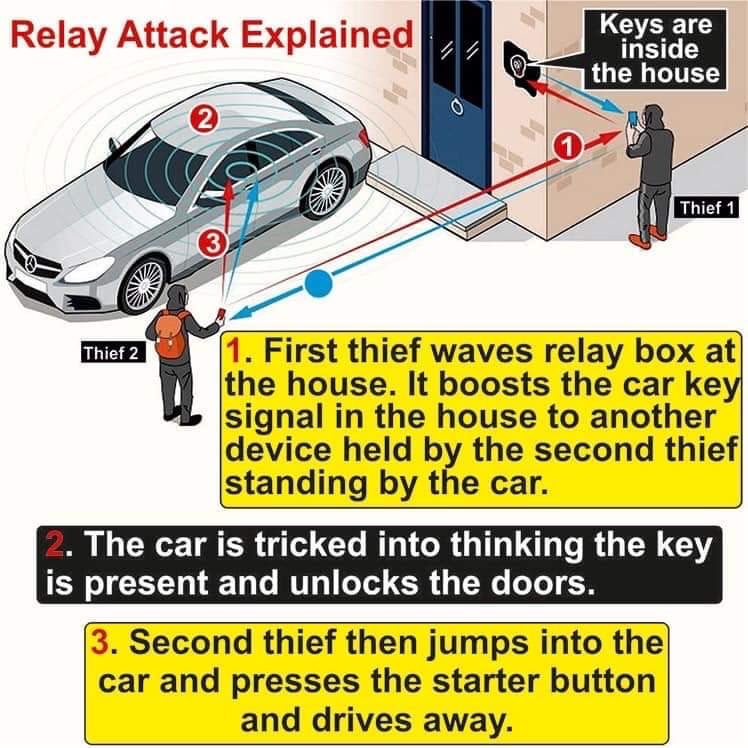 Relay Attack Explained

Keys are inside the house

2

1

3

Thief 1

Thief 2

1. First thief waves relay box at the house. It boosts the car key signal in the house to another device held by the second thief standing by the car.

2. The car is tricked into thinking the key is present and unlocks the doors.

3. Second thief then jumps into the car and presses the starter button and drives away.