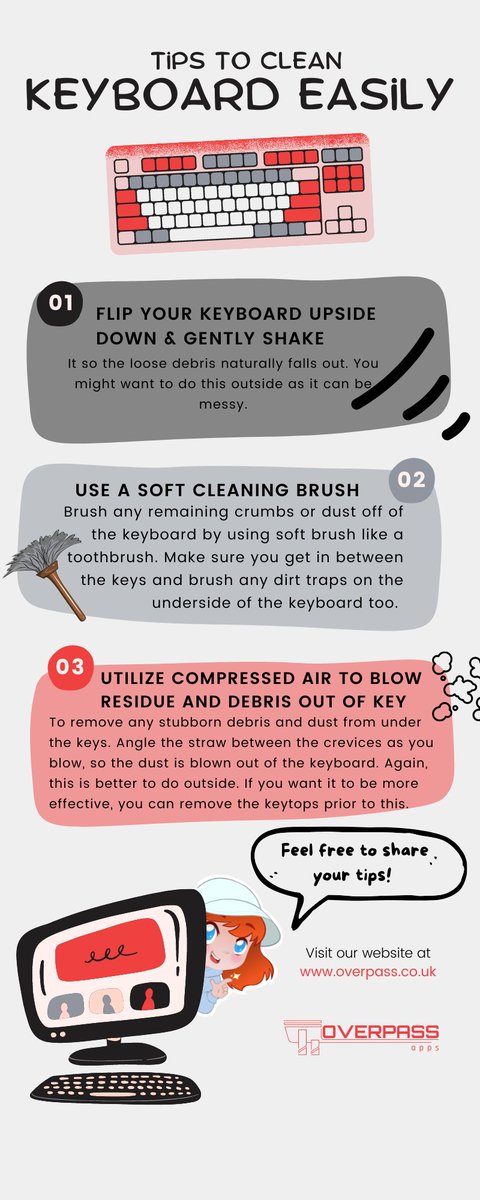 TiPS TO CLEAN
KEYBOARD EASiLY

01
FLIP YOUR KEYBOARD UPSIDE DOWN & GENTLY SHAKE
It so the loose debris naturally falls out. You might want to do this outside as it can be messy.

02
USE A SOFT CLEANING BRUSH
Brush any remaining crumbs or dust off of the keyboard by using soft brush like a toothbrush. Make sure you get in between the keys and brush any dirt traps on the underside of the keyboard too.

03
UTILIZE COMPRESSED AIR TO BLOW RESIDUE AND DEBRIS OUT OF KEY
To remove any stubborn debris and dust from under the keys. Angle the straw between the crevices as you blow, so the dust is blown out of the keyboard. Again, this is better to do outside. If you want it to be more effective, you can remove the keytops prior to this.

Feel free to share your tips!

Visit our website at
www.overpass.co.uk

OVERPASS
apps