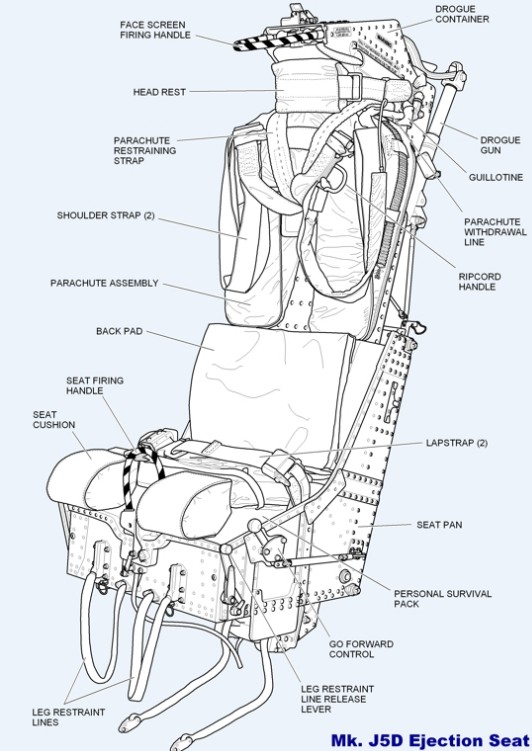 FACE SCREEN FIRING HANDLE

DROGUE CONTAINER

HEAD REST

PARACHUTE RESTRAINING STRAP

DROGUE GUN

GUILLOTINE

SHOULDER STRAP (2)

PARACHUTE WITHDRAWAL LINE

PARACHUTE ASSEMBLY

RIPCORD HANDLE

BACK PAD

SEAT FIRING HANDLE

SEAT CUSHION

LAPSTRAP (2)

SEAT PAN

PERSONAL SURVIVAL PACK

GO FORWARD CONTROL

LEG RESTRAINT LINE RELEASE LEVER

LEG RESTRAINT LINES

Mk. J5D Ejection Seat