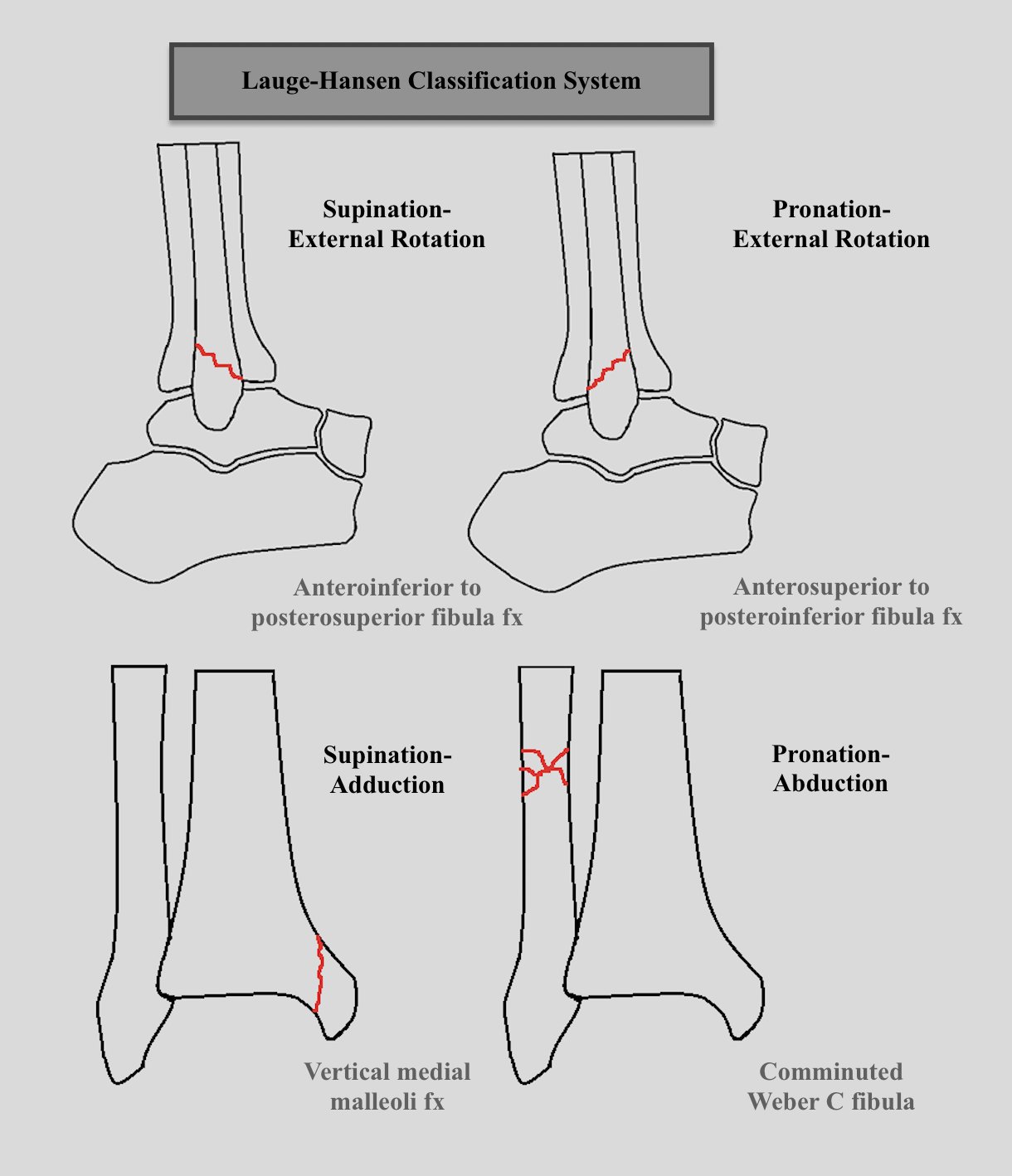 Lauge-Hansen Classification System

Supination-External Rotation

Pronation-External Rotation

Anteroinferior to posterosuperior fibula fx

Anterosuperior to posteroinferior fibula fx

Supination-Adduction

Pronation-Abduction

Vertical medial malleoli fx

Comminuted Weber C fibula