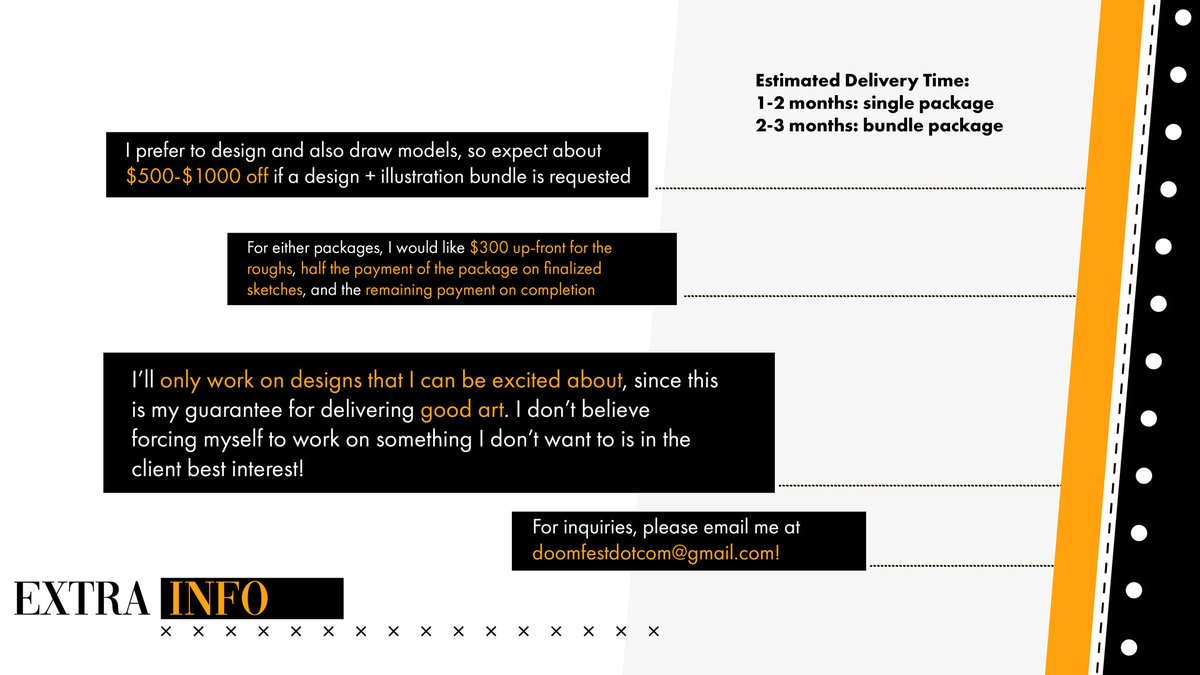 Estimated Delivery Time:
1-2 months: single package
2-3 months: bundle package

I prefer to design and also draw models, so expect about $500-$1000 off if a design + illustration bundle is requested

For either packages, I would like $300 up-front for the roughs, half the payment of the package on finalized sketches, and the remaining payment on completion

I'll only work on designs that I can be excited about, since this is my guarantee for delivering good art. I don't believe forcing myself to work on something I don't want to is in the client best interest!

For inquiries, please email me at doomfestdotcom@gmail.com!

EXTRA INFO

× × × × × × × × × × × × × × × ×