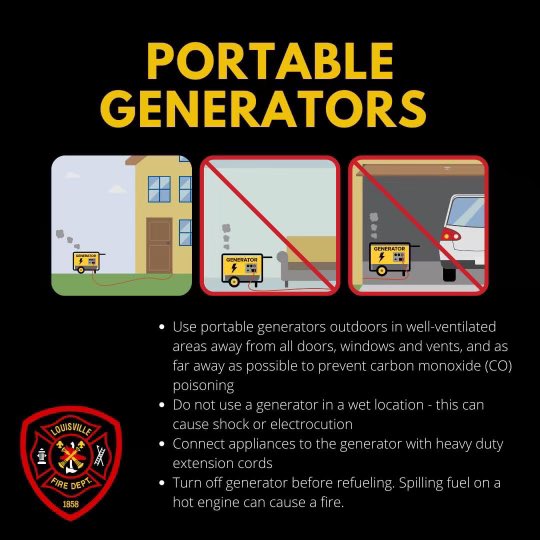 PORTABLE GENERATORS

GENERATOR

GENERATOR

GENERATOR

- Use portable generators outdoors in well-ventilated areas away from all doors, windows and vents, and as far away as possible to prevent carbon monoxide (CO) poisoning
- Do not use a generator in a wet location - this can cause shock or electrocution
- Connect appliances to the generator with heavy duty extension cords
- Turn off generator before refueling. Spilling fuel on a hot engine can cause a fire.

LOUISVILLE
FIRE DEPT.
1858