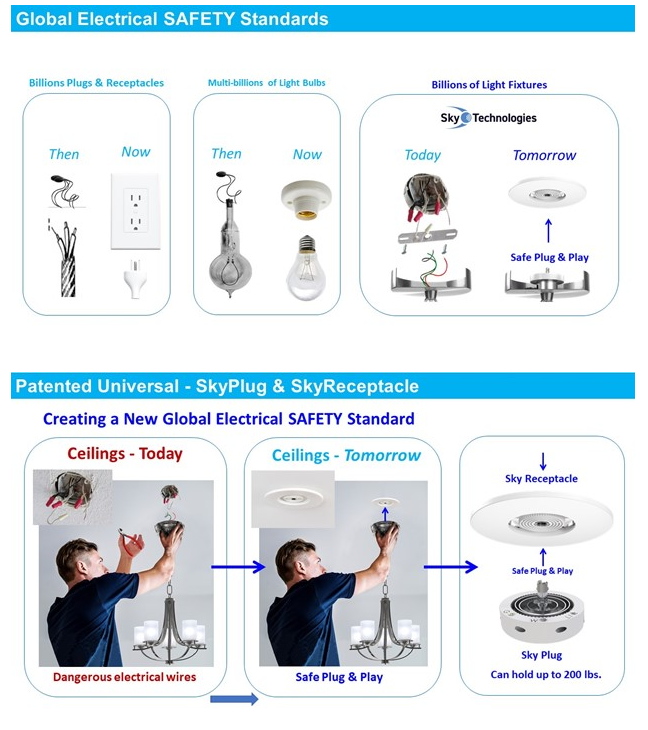 Global Electrical SAFETY Standards

Billions Plugs & Receptacles

Then

Now

Multi-billions of Light Bulbs

Then

Now

Billions of Light Fixtures

Sky Technologies

Today

Tomorrow

Safe Plug & Play

Patented Universal - SkyPlug & SkyReceptacle

Creating a New Global Electrical SAFETY Standard

Ceilings - Today

Dangerous electrical wires

Ceilings - Tomorrow

Safe Plug & Play

Sky Receptacle

Safe Plug & Play

Sky Plug

Can hold up to 200 lbs.