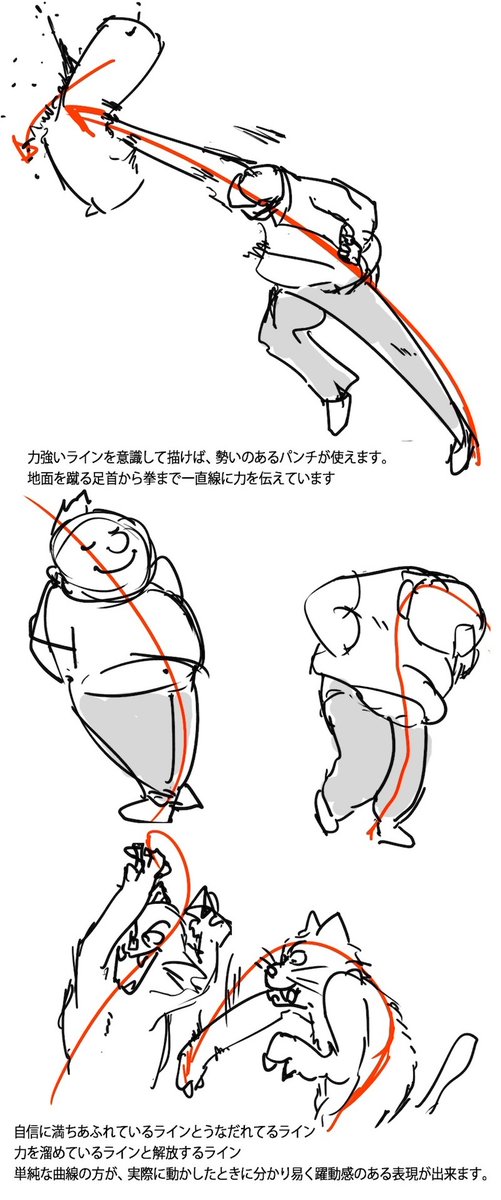 力強いラインを意識して描けば、勢いのあるパンチが使えます。
地面を蹴る足首から拳まで一直線に力を伝えています

自信に満ちあふれているラインとうなだれてるライン
力を溜めているラインと解放するライン
単純な曲線の方が、実際に動かしたときに分かり易く躍動感のある表現が出来ます。