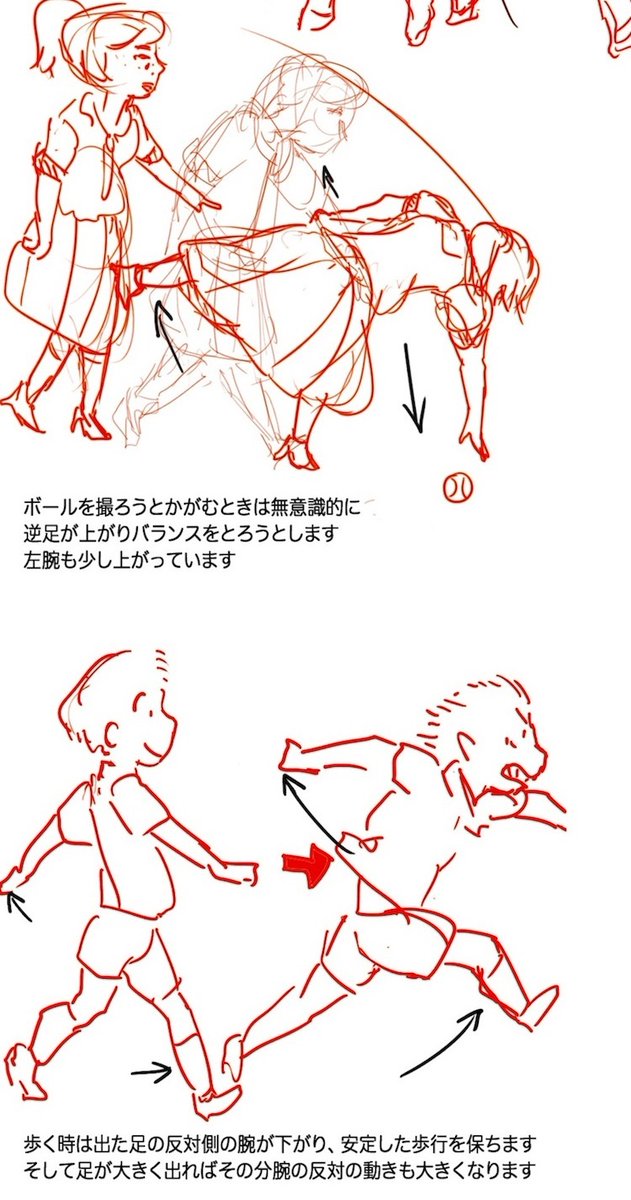 ボールを撮ろうとかがむときは無意識的に
逆足が上がりバランスをとろうとします
左腕も少し上がっています

歩く時は出た足の反対側の腕が下がり、安定した歩行を保ちます
そして足が大きく出ればその分腕の反対の動きも大きくなります