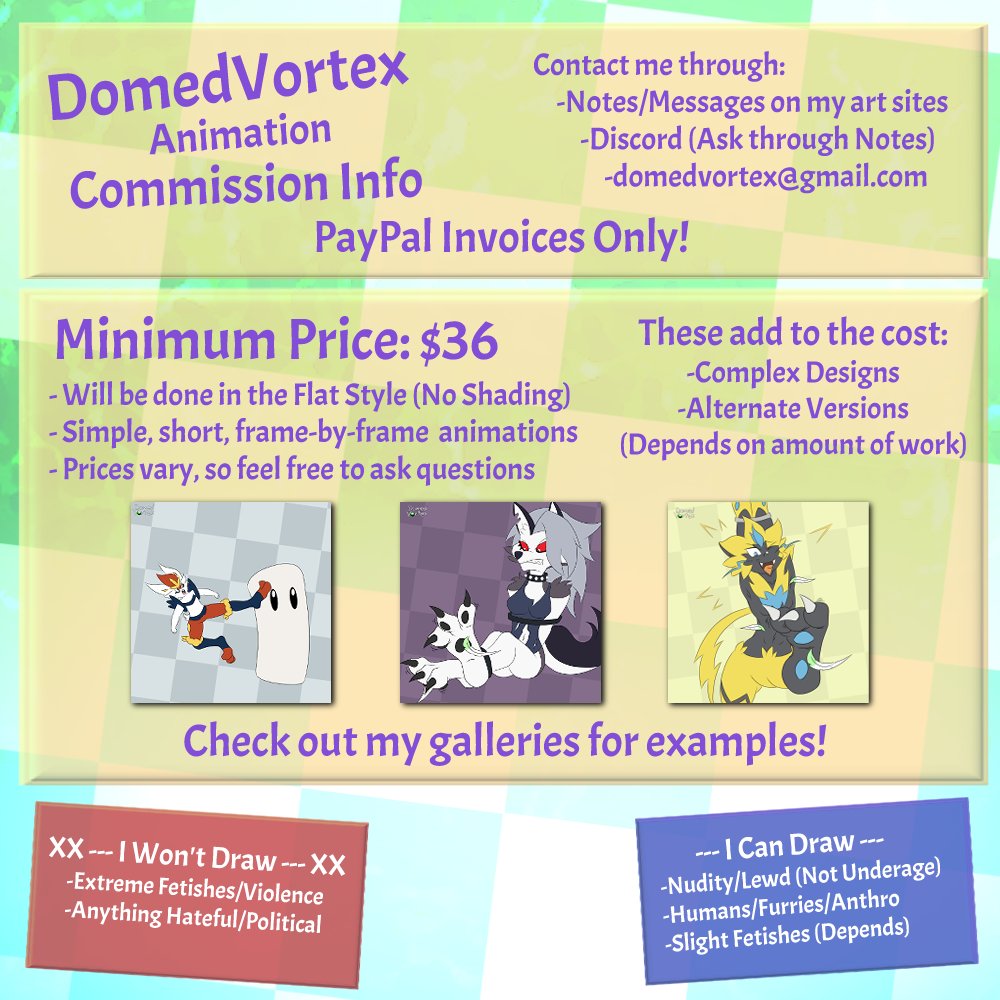 DomedVortex
Animation
Commission Info

Contact me through:
-Notes/Messages on my art sites
-Discord (Ask through Notes)
-domedvortex@gmail.com

PayPal Invoices Only!

Minimum Price: $36
- Will be done in the Flat Style (No Shading)
- Simple, short, frame-by-frame animations
- Prices vary, so feel free to ask questions

These add to the cost:
-Complex Designs
-Alternate Versions
(Depends on amount of work)

Check out my galleries for examples!

XX --- I Won't Draw --- XX
-Extreme Fetishes/Violence
-Anything Hateful/Political

--- I Can Draw ---
-Nudity/Lewd (Not Underage)
-Humans/Furries/Anthro
-Slight Fetishes (Depends)