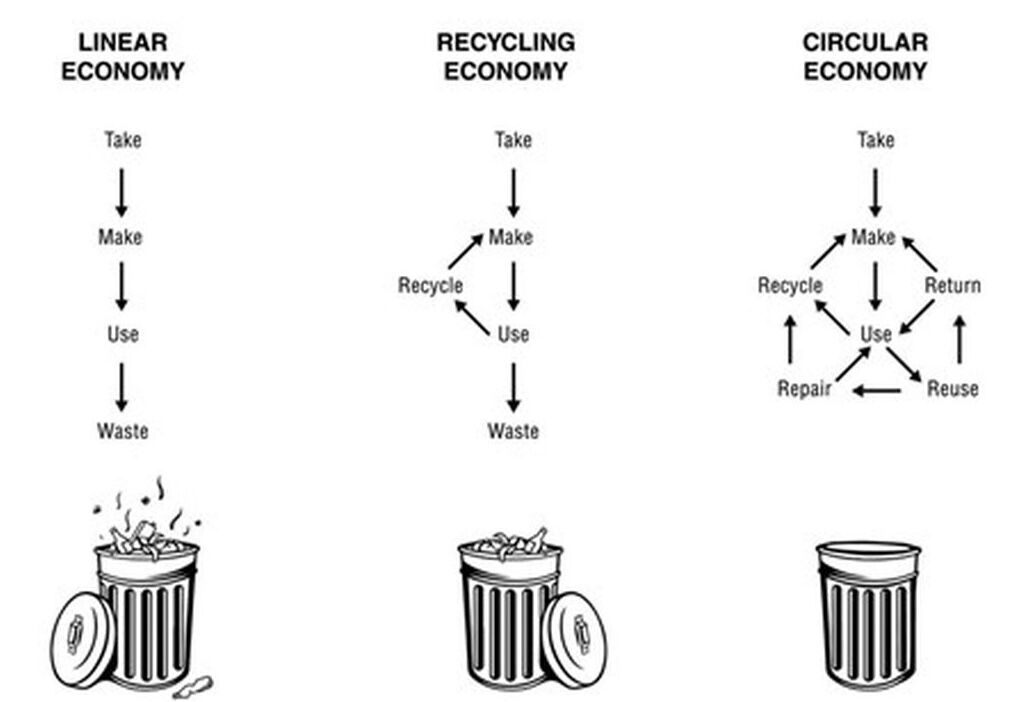 LINEAR ECONOMY

Take

Make

Use

Waste

RECYCLING ECONOMY

Take

Make

Recycle

Use

Waste

CIRCULAR ECONOMY

Take

Make

Recycle

Return

Use

Repair

Reuse