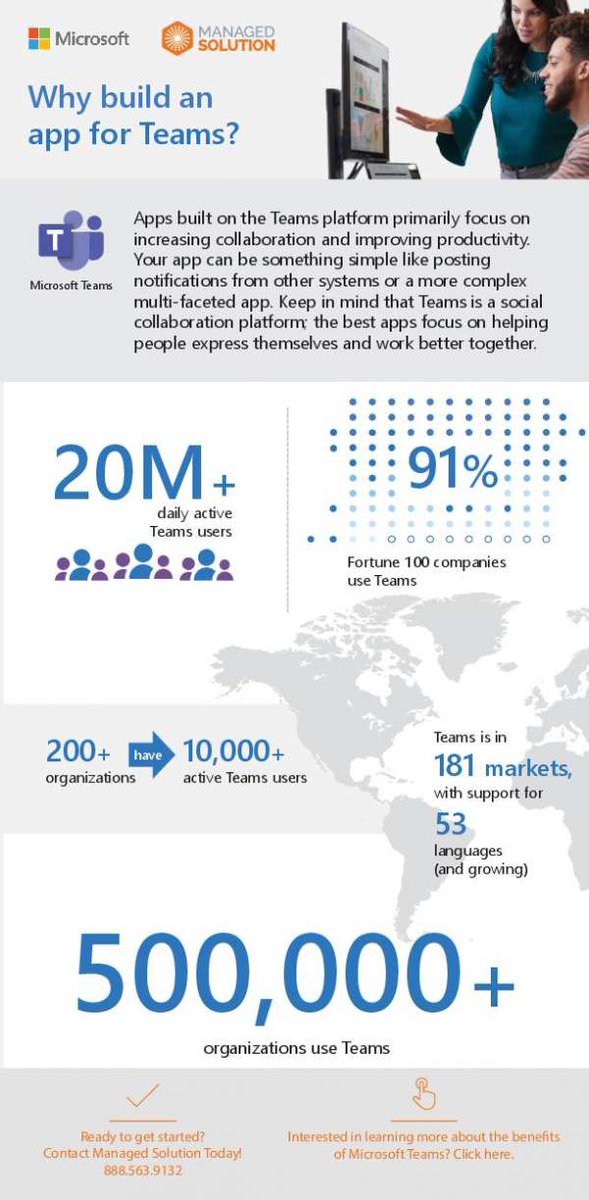 Microsoft

MANAGED SOLUTION

Why build an app for Teams?

Microsoft Teams

Apps built on the Teams platform primarily focus on increasing collaboration and improving productivity. Your app can be something simple like posting notifications from other systems or a more complex multi-faceted app. Keep in mind that Teams is a social collaboration platform; the best apps focus on helping people express themselves and work better together.

20M+
daily active Teams users

91%
Fortune 100 companies use Teams

200+ organizations have 10,000+ active Teams users

Teams is in 181 markets, with support for 53 languages (and growing)

500,000+
organizations use Teams

Ready to get started? Contact Managed Solution Today! 888.563.9132

Interested in learning more about the benefits of Microsoft Teams? Click here.