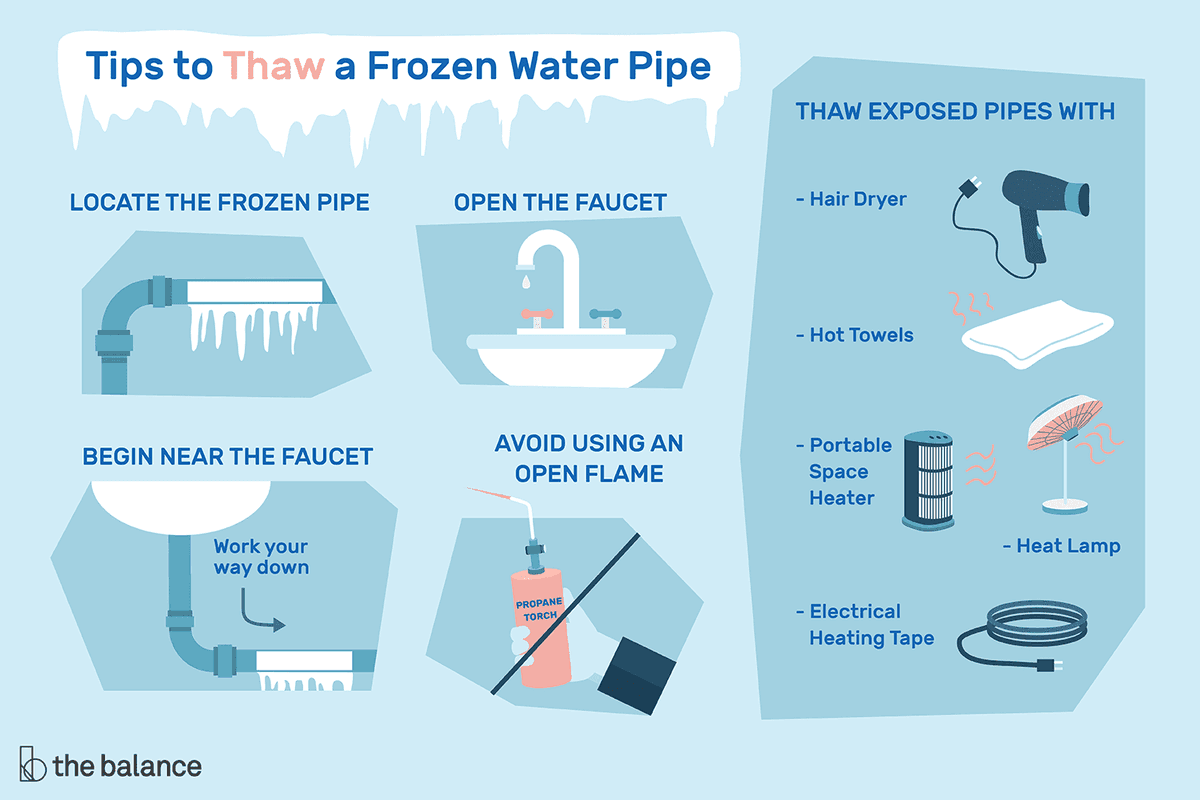 Tips to Thaw a Frozen Water Pipe

LOCATE THE FROZEN PIPE

OPEN THE FAUCET

BEGIN NEAR THE FAUCET

Work your way down

AVOID USING AN OPEN FLAME

PROPANE TORCH

THAW EXPOSED PIPES WITH

- Hair Dryer

- Hot Towels

- Portable Space Heater

- Heat Lamp

- Electrical Heating Tape

the balance