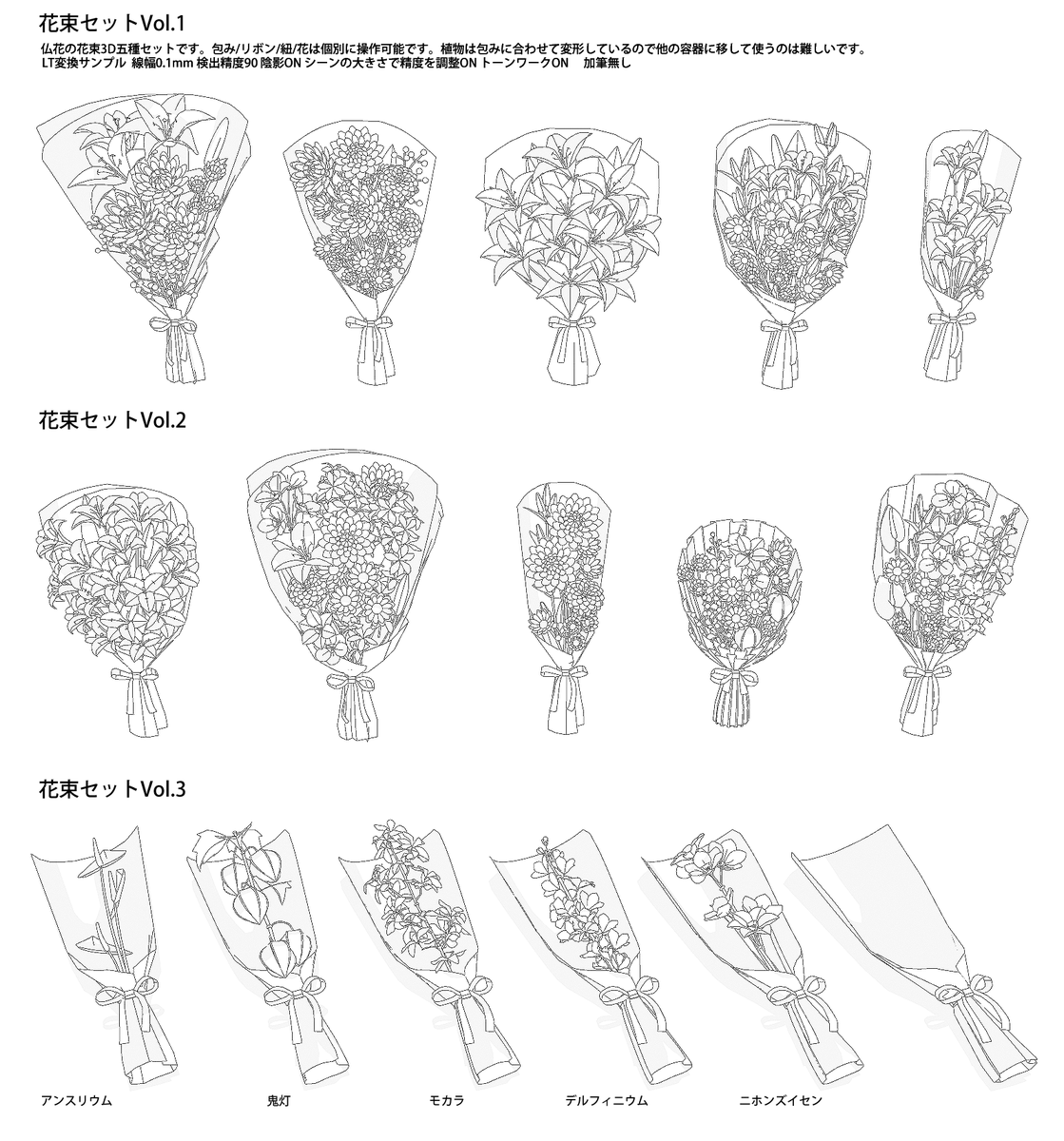 花束セットVol.1

仏花の花束3D五種セットです。包み/リボン/紐/花は個別に操作可能です。植物は包みに合わせて変形しているので他の容器に移して使うのは難しいです。
LT変換サンプル 線幅0.1mm 検出精度90 陰影ON シーンの大きさで精度を調整ON トーンワークON 加筆無し

花束セットVol.2

花束セットVol.3

アンスリウム

鬼灯

モカラ

デルフィニウム

ニホンズイセン