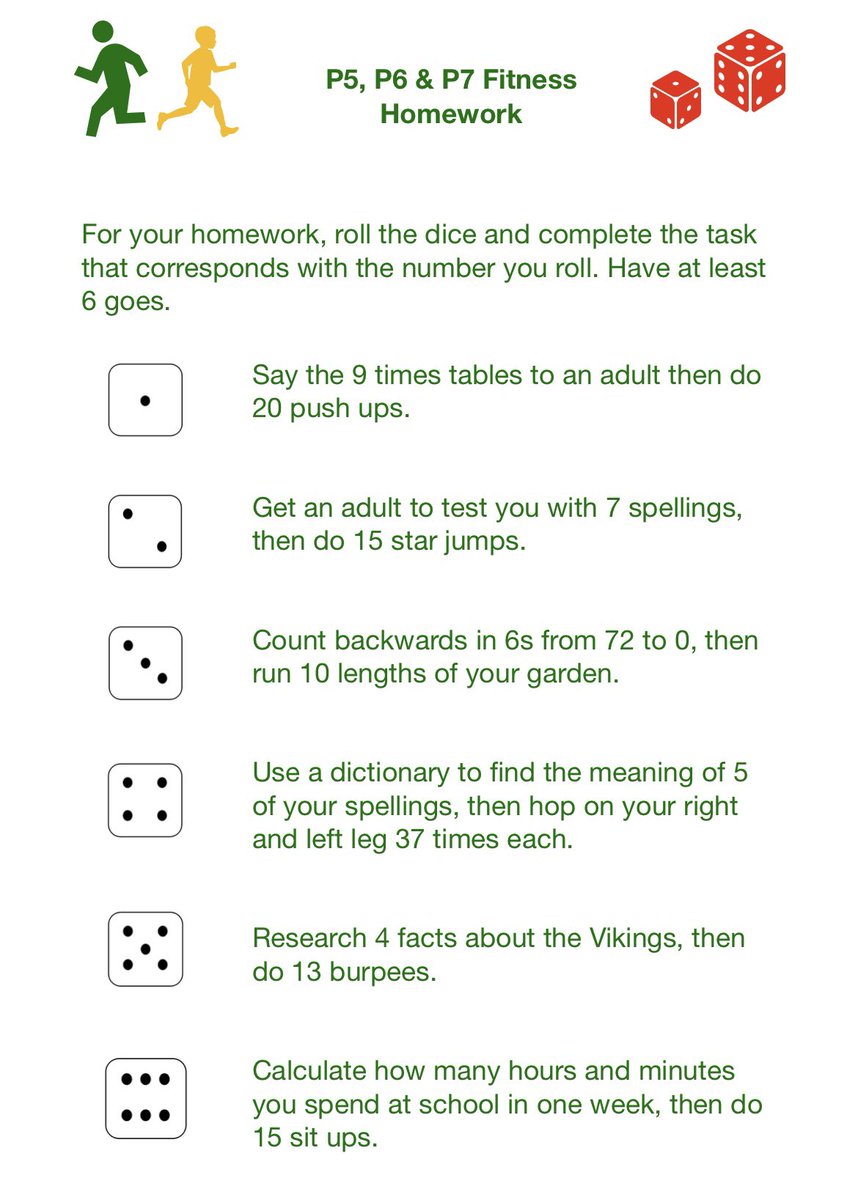 P5, P6 & P7 Fitness Homework

For your homework, roll the dice and complete the task that corresponds with the number you roll. Have at least 6 goes.

Say the 9 times tables to an adult then do 20 push ups.

Get an adult to test you with 7 spellings, then do 15 star jumps.

Count backwards in 6s from 72 to 0, then run 10 lengths of your garden.

Use a dictionary to find the meaning of 5 of your spellings, then hop on your right and left leg 37 times each.

Research 4 facts about the Vikings, then do 13 burpees.

Calculate how many hours and minutes you spend at school in one week, then do 15 sit ups.