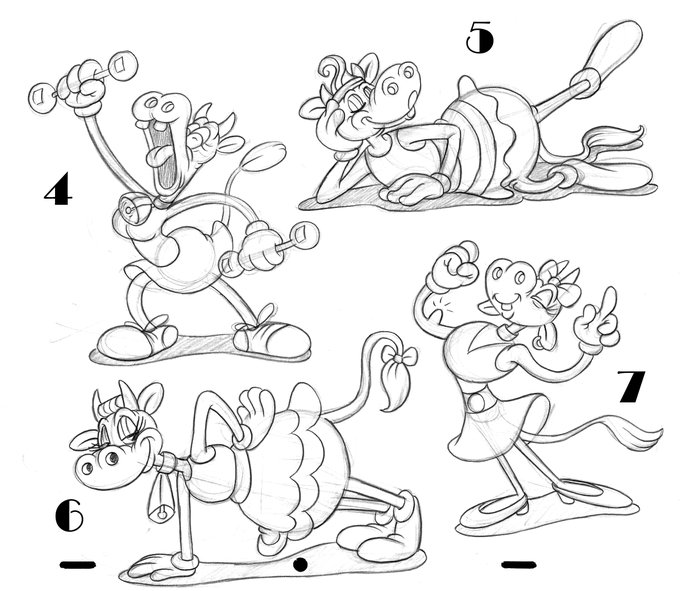 5
4
7
6