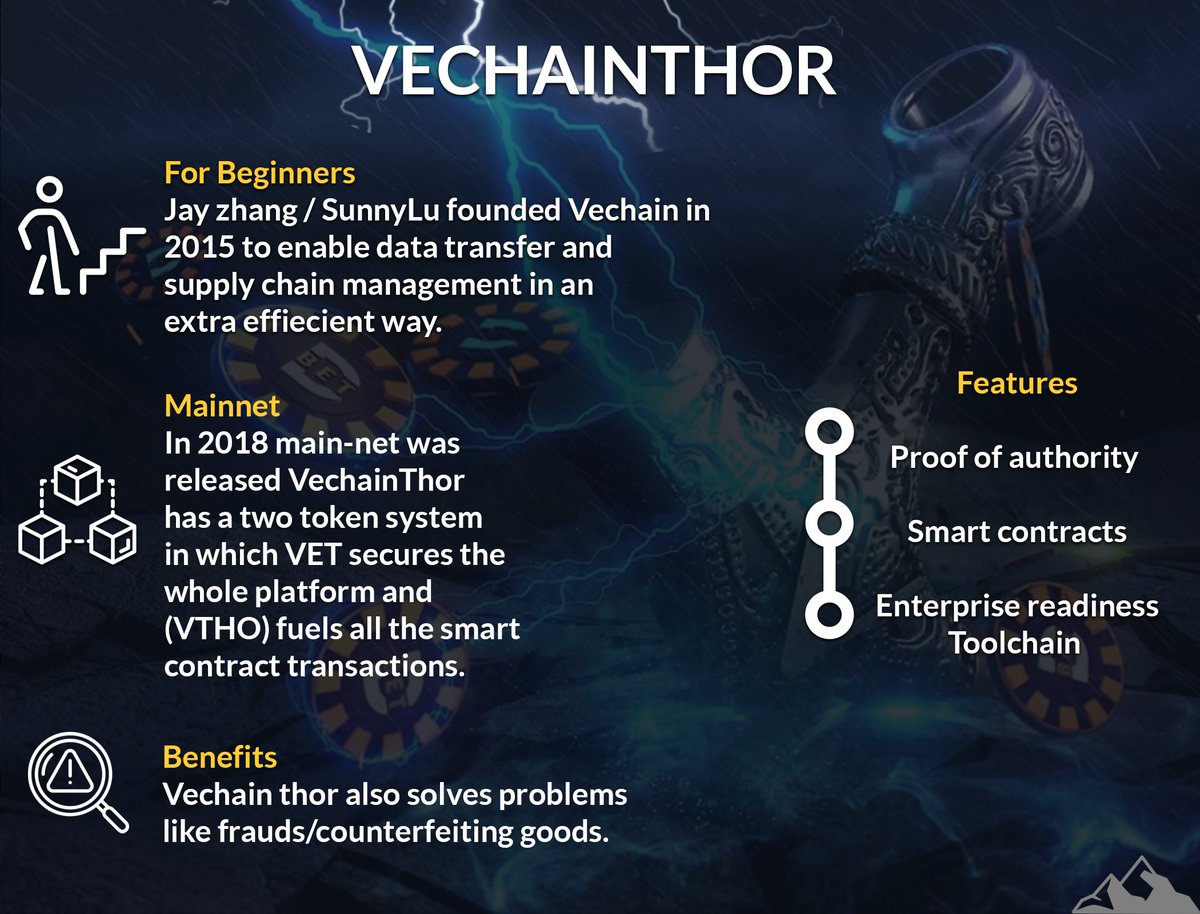 VECHAINTHOR

For Beginners
Jay zhang / SunnyLu founded Vechain in 2015 to enable data transfer and supply chain management in an extra effiecient way.

Mainnet
In 2018 main-net was released VechainThor has a two token system in which VET secures the whole platform and (VTHO) fuels all the smart contract transactions.

Benefits
Vechain thor also solves problems like frauds/counterfeiting goods.

Features

Proof of authority

Smart contracts

Enterprise readiness Toolchain