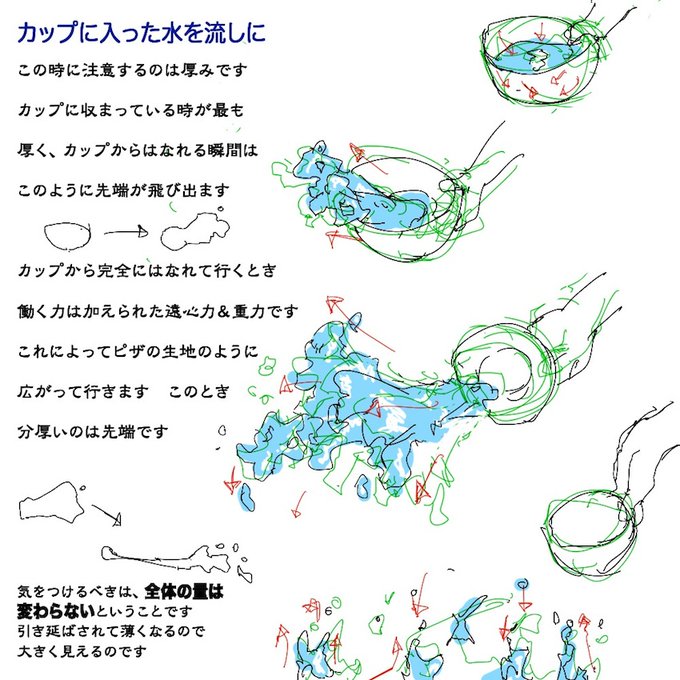 カップに入った水を流しに

この時に注意するのは厚みです

カップに収まっている時が最も

厚く、カップからはなれる瞬間は

このように先端が飛び出ます

カップから完全にはなれて行くとき

働く力は加えられた遠心力＆重力です

これによってピザの生地のように

広がって行きます　このとき

分厚いのは先端です

気をつけるべきは、全体の量は変わらないということです
引き延ばされて薄くなるので
大きく見えるのです