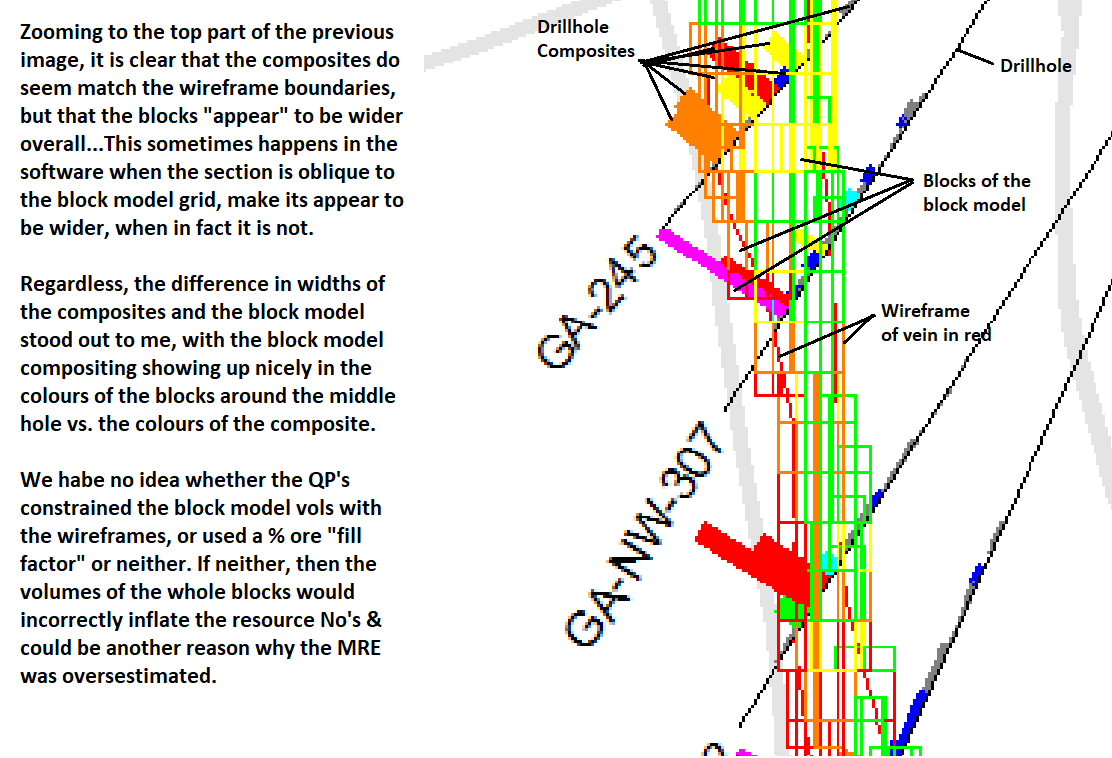 Zooming to the top part of the previous image, it is clear that the composites do seem match the wireframe boundaries, but that the blocks "appear" to be wider overall...This sometimes happens in the software when the section is oblique to the block model grid, make its appear to be wider, when in fact it is not.

Regardless, the difference in widths of the composites and the block model stood out to me, with the block model compositing showing up nicely in the colours of the blocks around the middle hole vs. the colours of the composite.

We habe no idea whether the QP's constrained the block model vols with the wireframes, or used a % ore "fill factor" or neither. If neither, then the volumes of the whole blocks would incorrectly inflate the resource No's & could be another reason why the MRE was oversestimated.

Drillhole Composites

Drillhole

Blocks of the block model

Wireframe of vein in red

GA-245

GA-NW-307