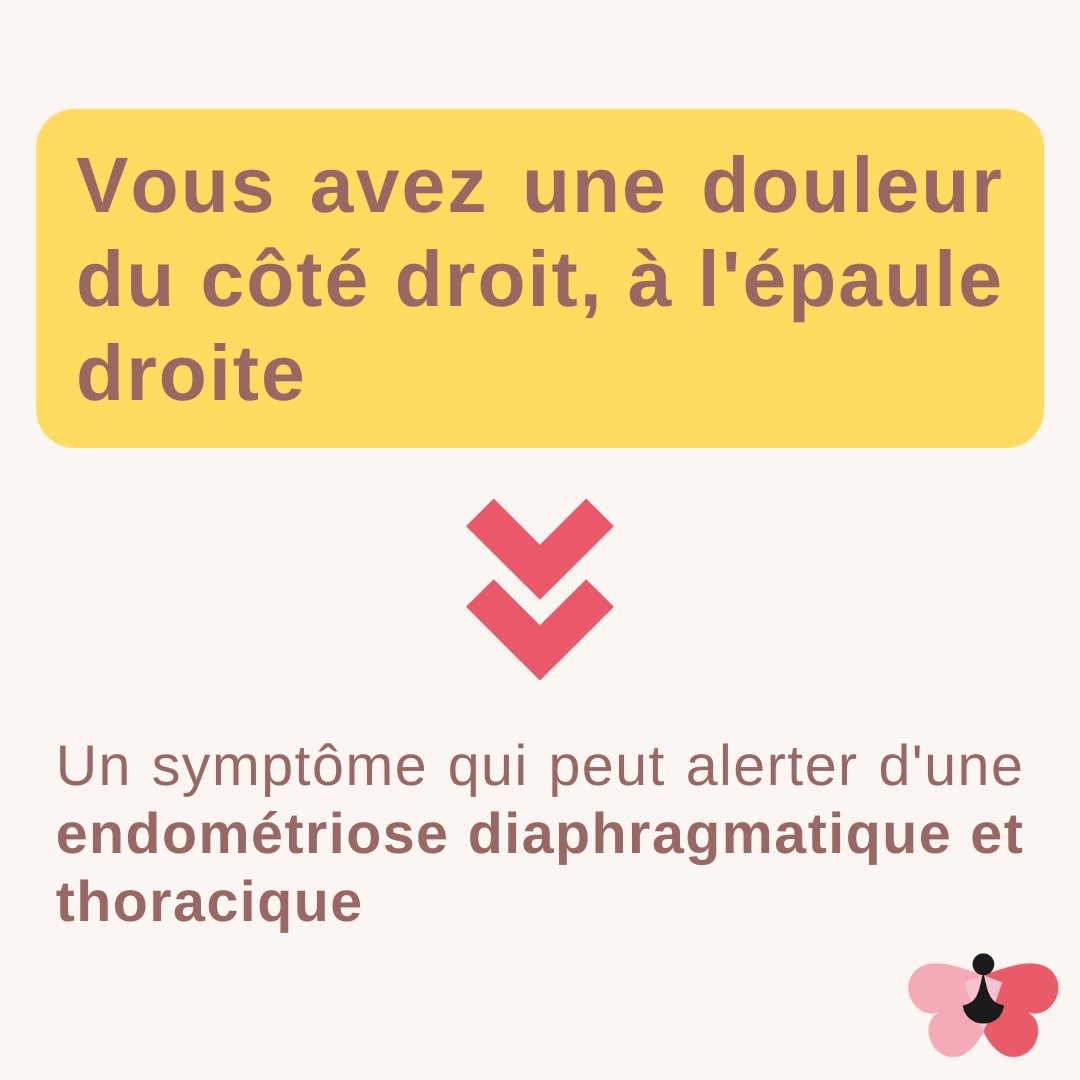 Vous avez une douleur du côté droit, à l'épaule droite

Un symptôme qui peut alerter d'une endométriose diaphragmatique et thoracique