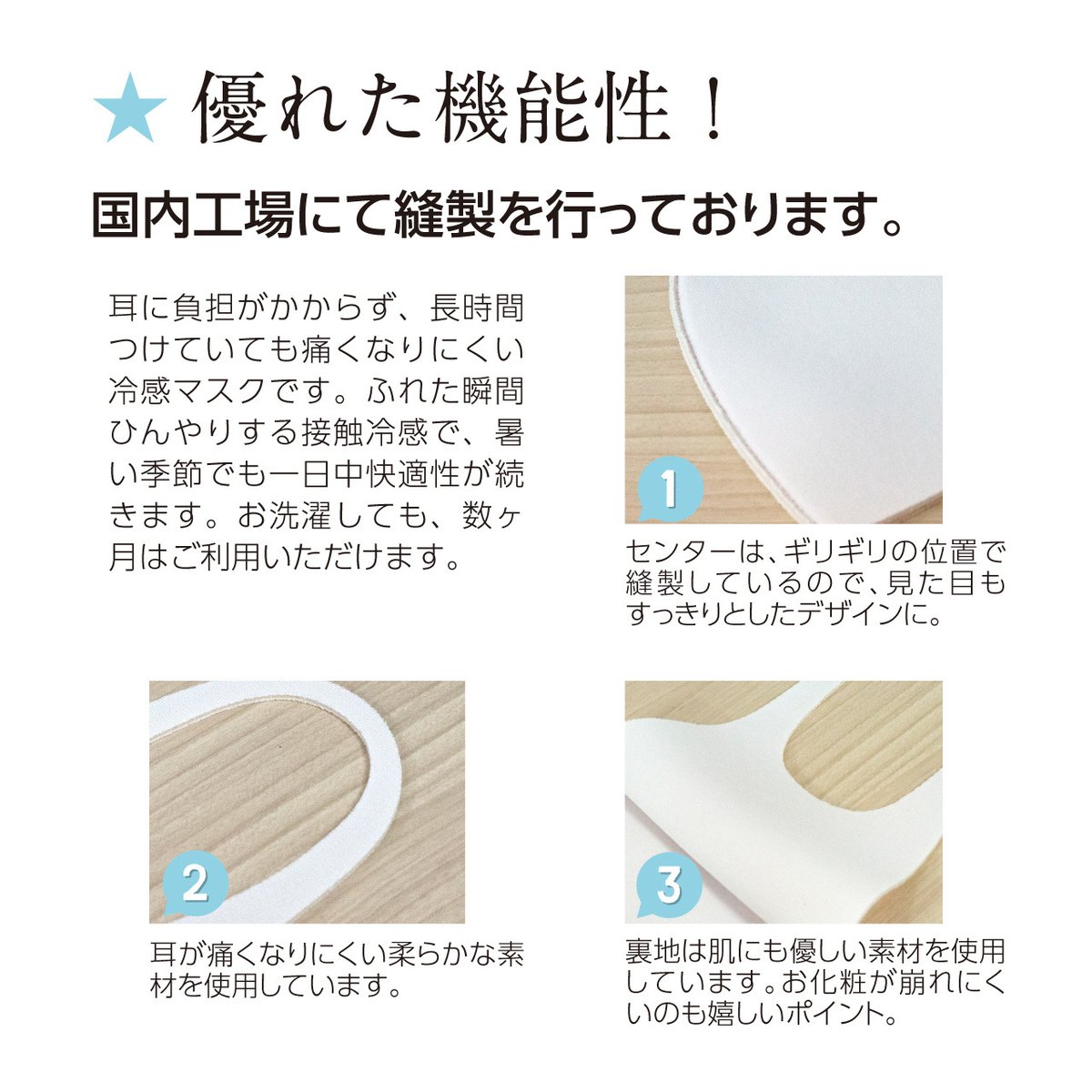 ★ 優れた機能性！

国内工場にて縫製を行っております。

耳に負担がかからず、長時間つけていても痛くなりにくい冷感マスクです。ふれた瞬間ひんやりする接触冷感で、暑い季節でも一日中快適性が続きます。お洗濯しても、数ヶ月はご利用いただけます。

1

センターは、ギリギリの位置で縫製しているので、見た目もすっきりとしたデザインに。

2

耳が痛くなりにくい柔らかな素材を使用しています。

3

裏地は肌にも優しい素材を使用しています。お化粧が崩れにくいのも嬉しいポイント。