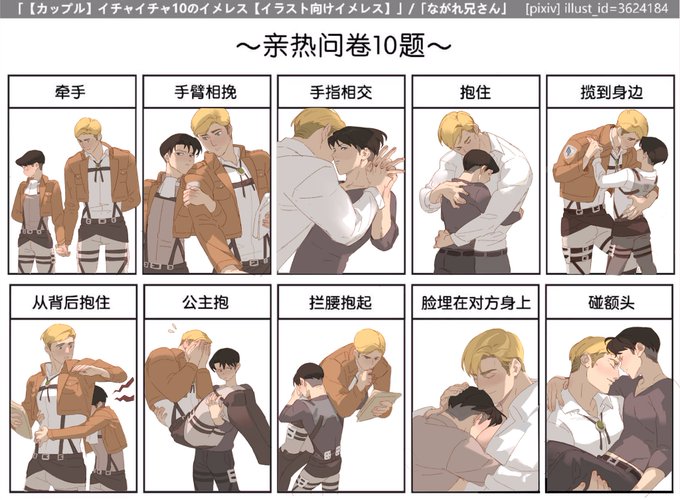 「【カップル】イチャイチャ10のイメレス【イラスト向けイメレス】」/「ながれ兄さん」 [pixiv] illust_id=3624184

~亲热问卷10题~

牵手

手臂相挽

手指相交

抱住

揽到身边

从背后抱住

公主抱

拦腰抱起

脸埋在对方身上

碰额头