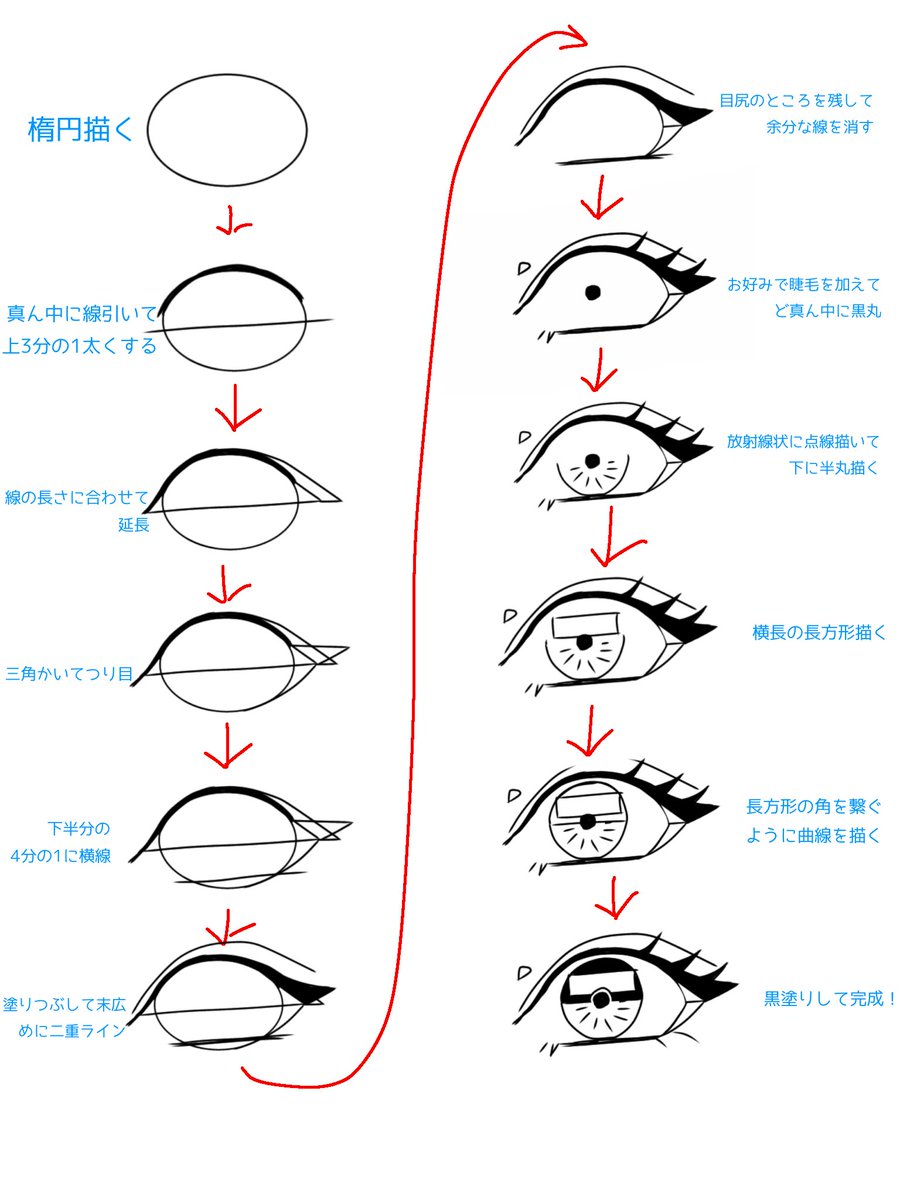 楕円描く

真ん中に線引いて
上3分の1太くする

線の長さに合わせて
延長

三角かいてつり目

下半分の
4分の1に横線

塗りつぶして末広
めに二重ライン

目尻のところを残して
余分な線を消す

お好みで睫毛を加えて
ど真ん中に黒丸

放射線状に点線描いて
下に半丸描く

横長の長方形描く

長方形の角を繋ぐ
ように曲線を描く

黒塗りして完成！