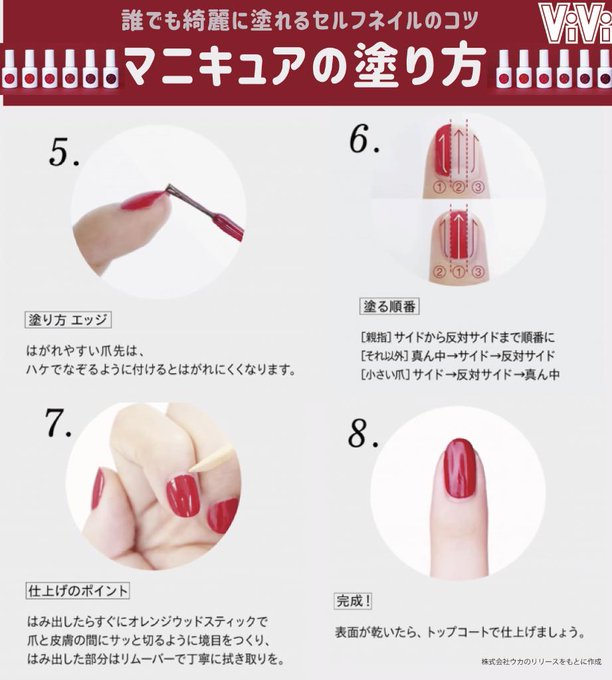 誰でも綺麗に塗れるセルフネイルのコツ

ViVi

マニキュアの塗り方

5.

塗り方 エッジ

はがれやすい爪先は、
ハケでなぞるように付けるとはがれにくくなります。

6.

① ② ③

② ① ③

塗る順番

[親指] サイドから反対サイドまで順番に
[それ以外] 真ん中→サイド→反対サイド
[小さい爪] サイド→反対サイド→真ん中

7.

仕上げのポイント

はみ出したらすぐにオレンジウッドスティックで
爪と皮膚の間にサッと切るように境目をつくり、
はみ出した部分はリムーバーで丁寧に拭き取りを。

8.

完成!

表面が乾いたら、トップコートで仕上げましょう。

株式会社ウカのリリースをもとに作成