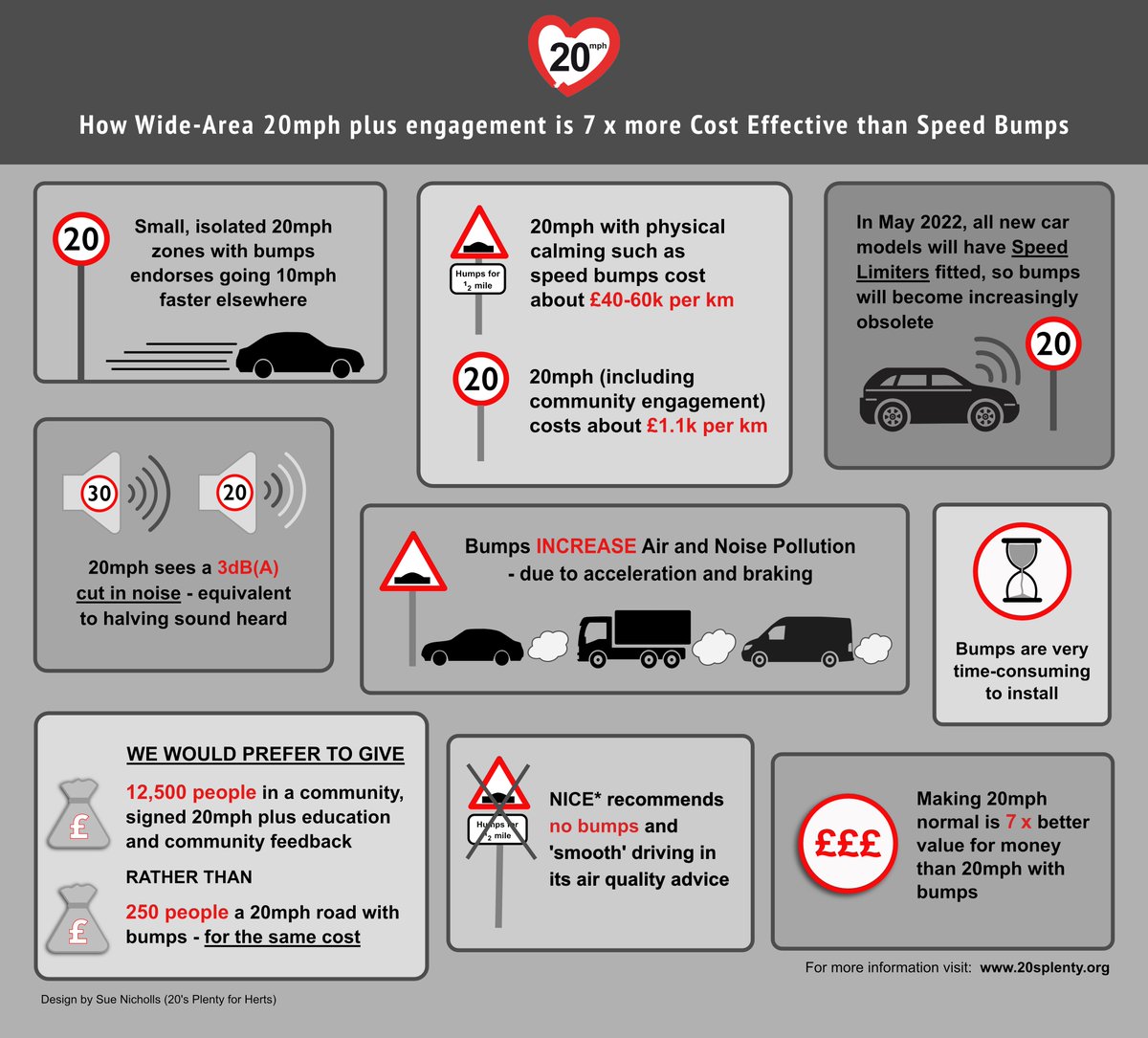 20 mph

How Wide-Area 20mph plus engagement is 7 x more Cost Effective than Speed Bumps

20

Small, isolated 20mph zones with bumps endorses going 10mph faster elsewhere

Humps for $\frac{1}{2}$ mile

20mph with physical calming such as speed bumps cost about £40-60k per km

20

20mph (including community engagement) costs about £1.1k per km

In May 2022, all new car models will have Speed Limiters fitted, so bumps will become increasingly obsolete

20

30

20

20mph sees a 3dB(A) cut in noise - equivalent to halving sound heard

Bumps INCREASE Air and Noise Pollution - due to acceleration and braking

Bumps are very time-consuming to install

WE WOULD PREFER TO GIVE

£

12,500 people in a community, signed 20mph plus education and community feedback

RATHER THAN

£

250 people a 20mph road with bumps - for the same cost

Humps for $\frac{1}{2}$ mile

NICE* recommends no bumps and 'smooth' driving in its air quality advice

£££

Making 20mph normal is 7 x better value for money than 20mph with bumps

For more information visit: www.20splenty.org

Design by Sue Nicholls (20's Plenty for Herts)