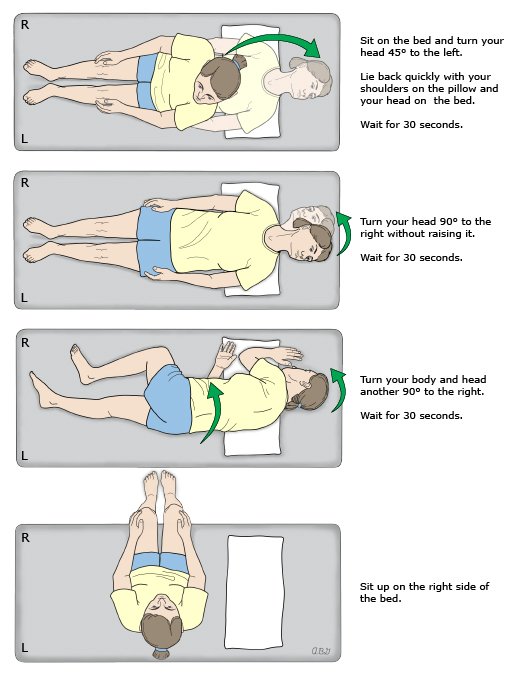 R

L

Sit on the bed and turn your head 45° to the left.

Lie back quickly with your shoulders on the pillow and your head on the bed.

Wait for 30 seconds.

R

L

Turn your head 90° to the right without raising it.

Wait for 30 seconds.

R

L

Turn your body and head another 90° to the right.

Wait for 30 seconds.

R

L

Sit up on the right side of the bed.

ABD