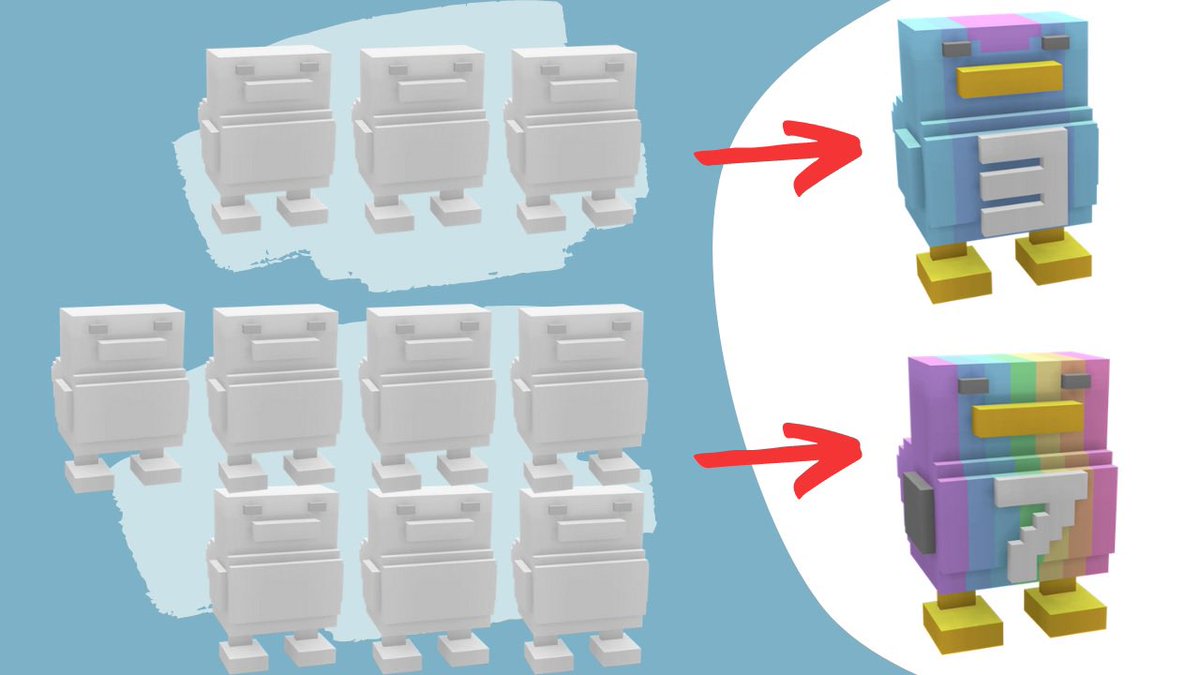 3

7