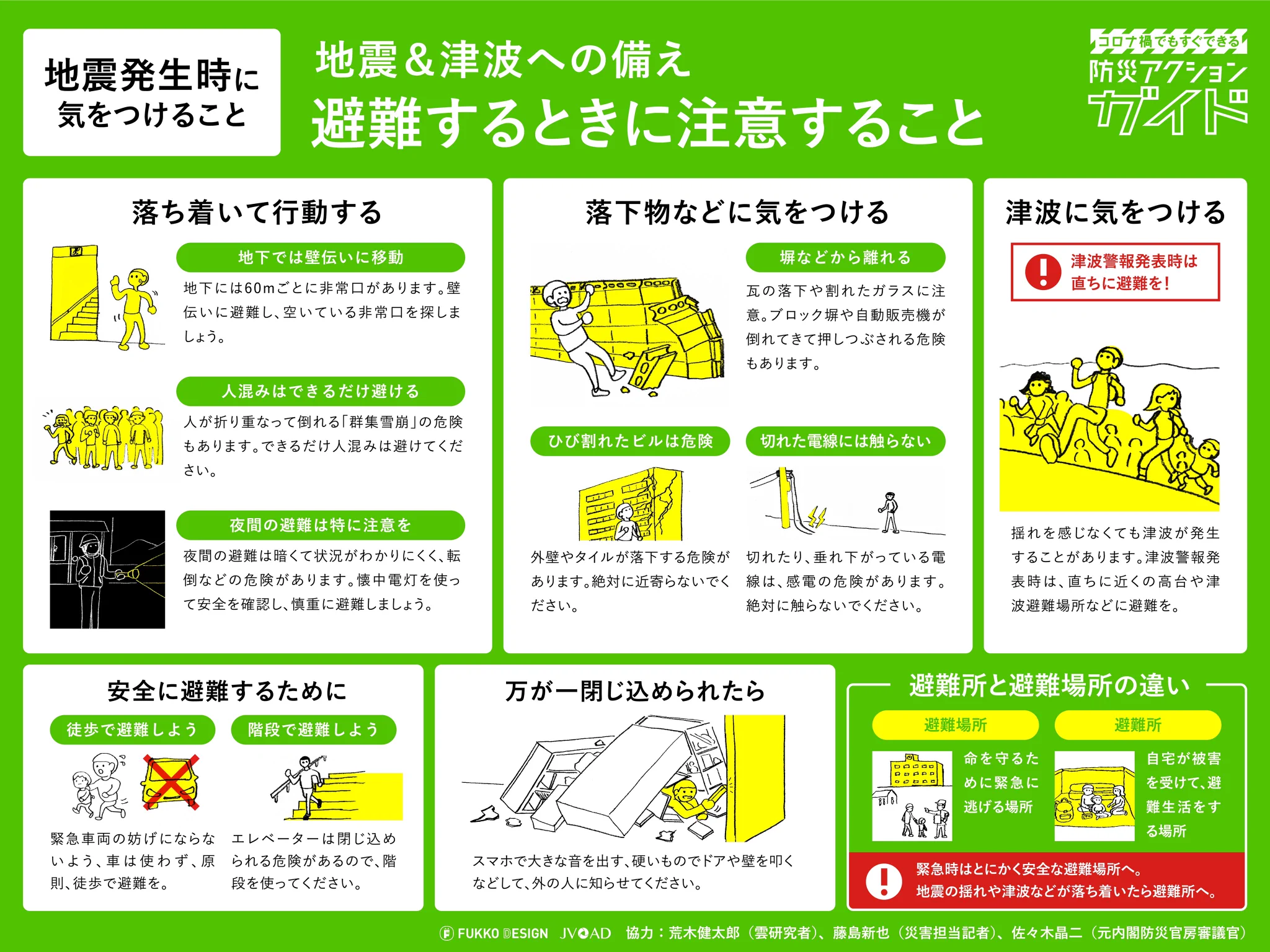 地震発生時に
気をつけること

地震＆津波への備え
避難するときに注意すること

コロナ禍でもすぐできる
防災アクション
ガイド

落ち着いて行動する

地下では壁伝いに移動
地下には60mごとに非常口があります。壁伝いに避難し、空いている非常口を探しましょう。

人混みはできるだけ避ける
人が折り重なって倒れる「群集雪崩」の危険もあります。できるだけ人混みは避けてください。

夜間の避難は特に注意を
夜間の避難は暗くて状況がわかりにくく、転倒などの危険があります。懐中電灯を使って安全を確認し、慎重に避難しましょう。

落下物などに気をつける

塀などから離れる
瓦の落下や割れたガラスに注意。ブロック塀や自動販売機が倒れてきて押しつぶされる危険もあります。

ひび割れたビルは危険
外壁やタイルが落下する危険があります。絶対に近寄らないでください。

切れた電線には触らない
切れたり、垂れ下がっている電線は、感電の危険があります。絶対に触らないでください。

津波に気をつける

津波警報発表時は
直ちに避難を！

揺れを感じなくても津波が発生することがあります。津波警報発表時は、直ちに近くの高台や津波避難場所などに避難を。

安全に避難するために

徒歩で避難しよう
緊急車両の妨げにならないよう、車は使わず、原則、徒歩で避難を。

階段で避難しよう
エレベーターは閉じ込められる危険があるので、階段を使ってください。

万が一閉じ込められたら
スマホで大きな音を出す、硬いものでドアや壁を叩くなどして、外の人に知らせてください。

避難所と避難場所の違い

避難場所
命を守るために緊急に逃げる場所

避難所
自宅が被害を受けて、避難生活をする場所

緊急時はとにかく安全な避難場所へ。
地震の揺れや津波などが落ち着いたら避難所へ。

FUKKO DESIGN JVOAD 協力：荒木健太郎（雲研究者）、藤島新也（災害担当記者）、佐々木晶二（元内閣防災官房審議官）