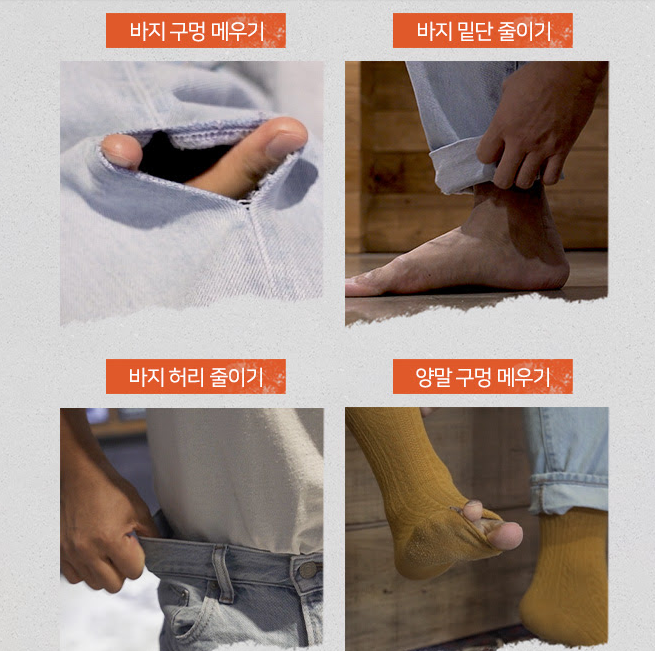 바지 구멍 메우기

바지 밑단 줄이기

바지 허리 줄이기

양말 구멍 메우기