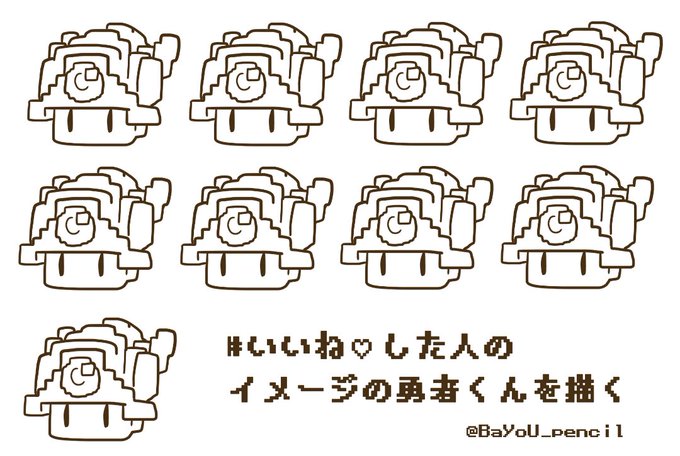 #いいね♡した人の
イメージの勇者くんを描く

@BaYoU_pencil