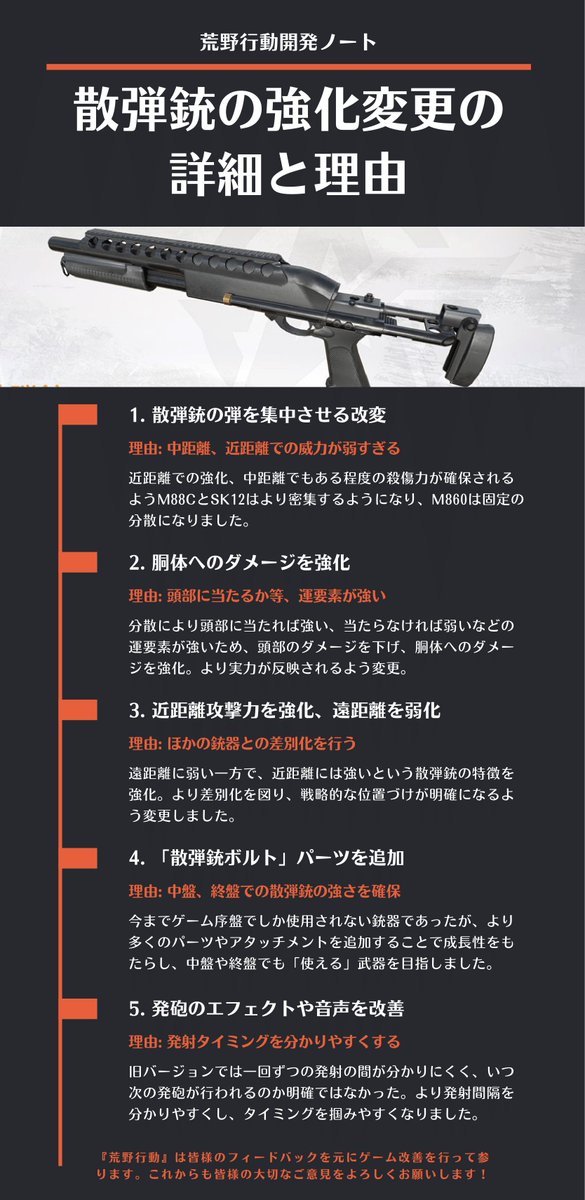 荒野行動開発ノート

散弾銃の強化変更の詳細と理由

1. 散弾銃の弾を集中させる改変

理由: 中距離、近距離での威力が弱すぎる

近距離での強化、中距離でもある程度の殺傷力が確保されるようM88CとSK12はより密集するようになり、M860は固定の分散になりました。

2. 胴体へのダメージを強化

理由: 頭部に当たるか等、運要素が強い

分散により頭部に当たれば強い、当たらなければ弱いなどの運要素が強いため、頭部のダメージを下げ、胴体へのダメージを強化。より実力が反映されるよう変更。

3. 近距離攻撃力を強化、遠距離を弱化

理由: ほかの銃器との差別化を行う

遠距離に弱い一方で、近距離には強いという散弾銃の特徴を強化。より差別化を図り、戦略的な位置づけが明確になるよう変更しました。

4. 「散弾銃ボルト」パーツを追加

理由: 中盤、終盤での散弾銃の強さを確保

今までゲーム序盤でしか使用されない銃器であったが、より多くのパーツやアタッチメントを追加することで成長性をもたらし、中盤や終盤でも「使える」武器を目指しました。

5. 発砲のエフェクトや音声を改善

理由: 発射タイミングを分かりやすくする

旧バージョンでは一回ずつの発射の間が分かりにくく、いつ次の発砲が行われるのか明確ではなかった。より発射間隔を分かりやすくし、タイミングを掴みやすくなりました。

『荒野行動』は皆様のフィードバックを元にゲーム改善を行って参ります。これからも皆様の大切なご意見をよろしくお願いします！