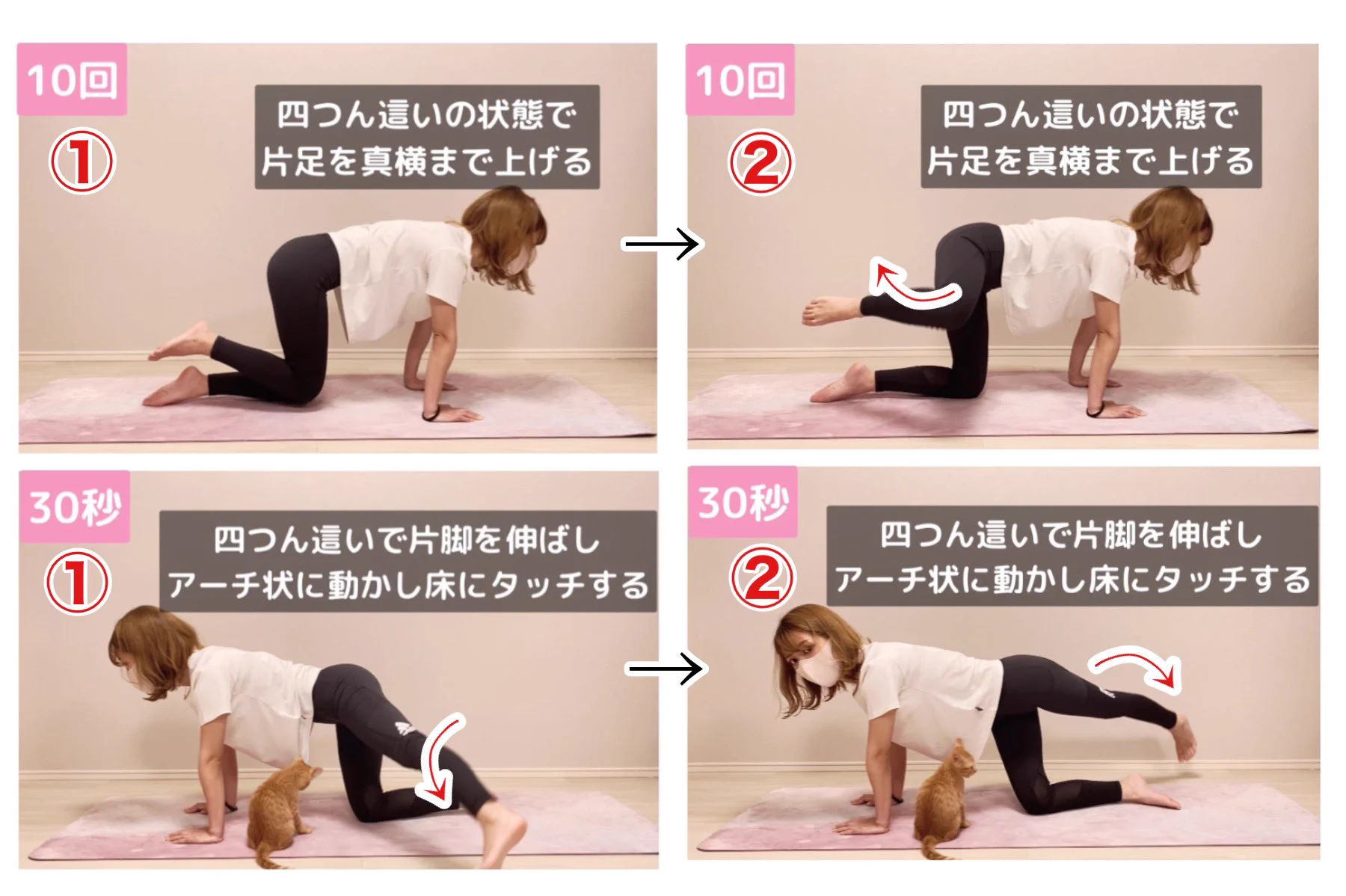 10回
①
四つん這いの状態で
片足を真横まで上げる

10回
②
四つん這いの状態で
片足を真横まで上げる

30秒
①
四つん這いで片脚を伸ばし
アーチ状に動かし床にタッチする

30秒
②
四つん這いで片脚を伸ばし
アーチ状に動かし床にタッチする