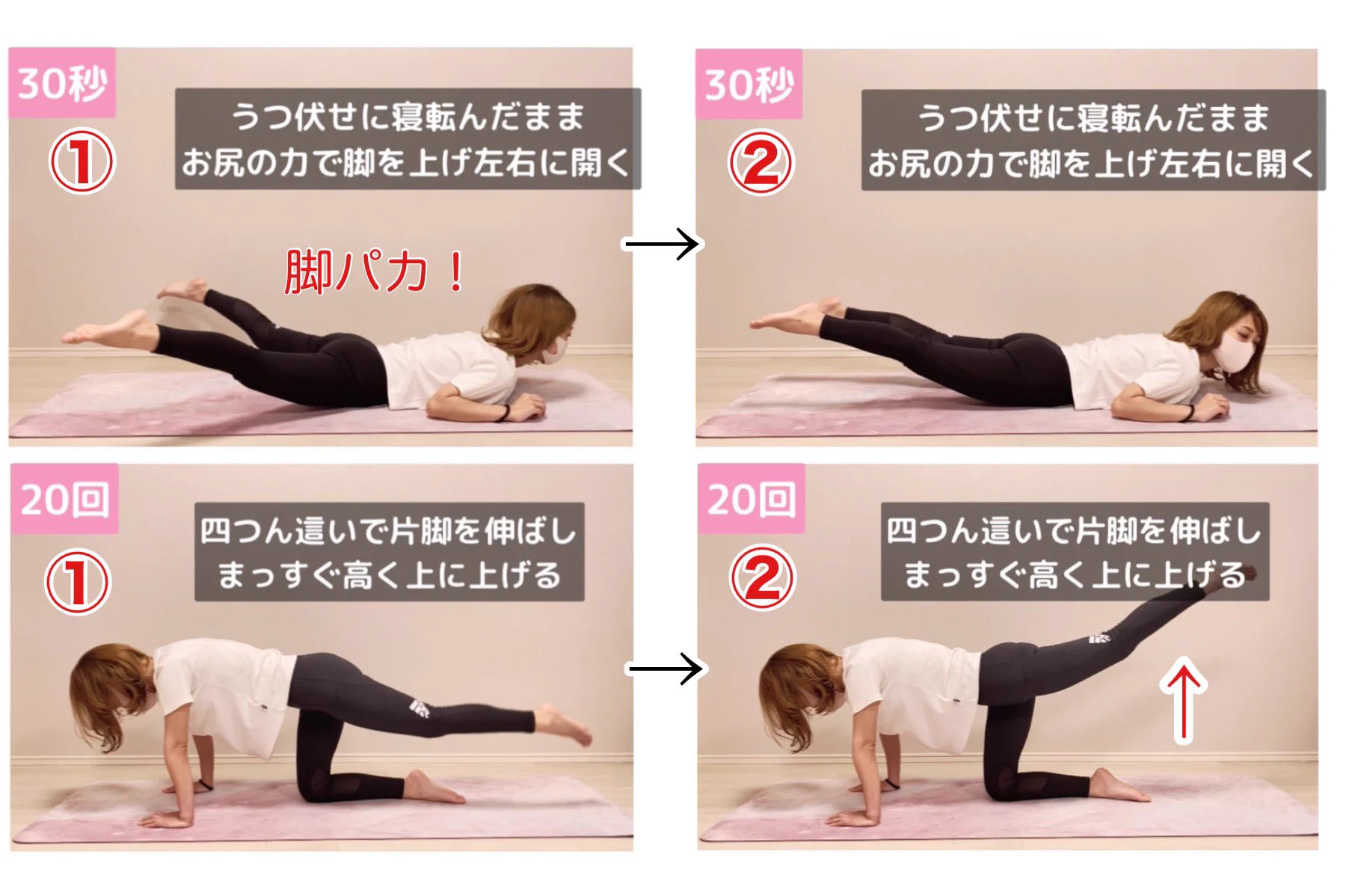 30秒
①
うつ伏せに寝転んだまま
お尻の力で脚を上げ左右に開く
脚パカ！

30秒
②
うつ伏せに寝転んだまま
お尻の力で脚を上げ左右に開く

20回
①
四つん這いで片脚を伸ばし
まっすぐ高く上に上げる

20回
②
四つん這いで片脚を伸ばし
まっすぐ高く上に上げる