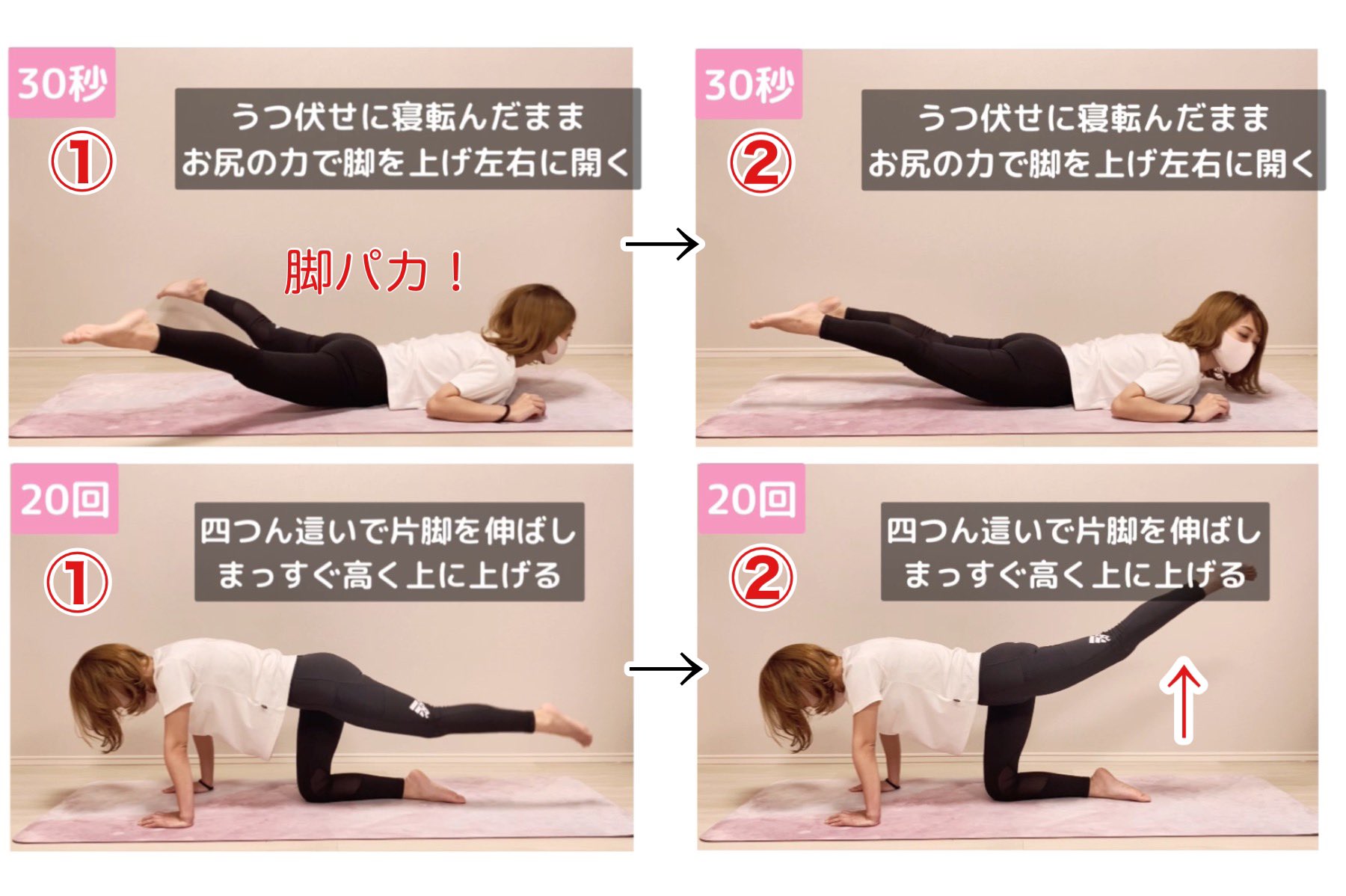 30秒

①

うつ伏せに寝転んだまま
お尻の力で脚を上げ左右に開く

脚パカ！

30秒

②

うつ伏せに寝転んだまま
お尻の力で脚を上げ左右に開く

20回

①

四つん這いで片脚を伸ばし
まっすぐ高く上に上げる

20回

②

四つん這いで片脚を伸ばし
まっすぐ高く上に上げる