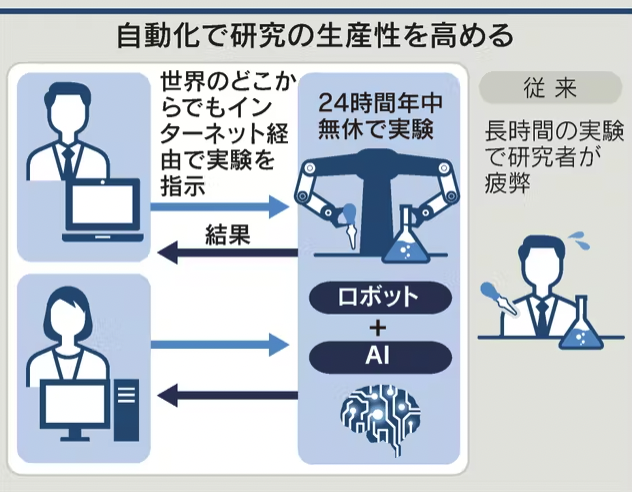 自動化で研究の生産性を高める

世界のどこからでもインターネット経由で実験を指示

結果

24時間年中無休で実験

ロボット
+
AI

従来

長時間の実験で研究者が疲弊