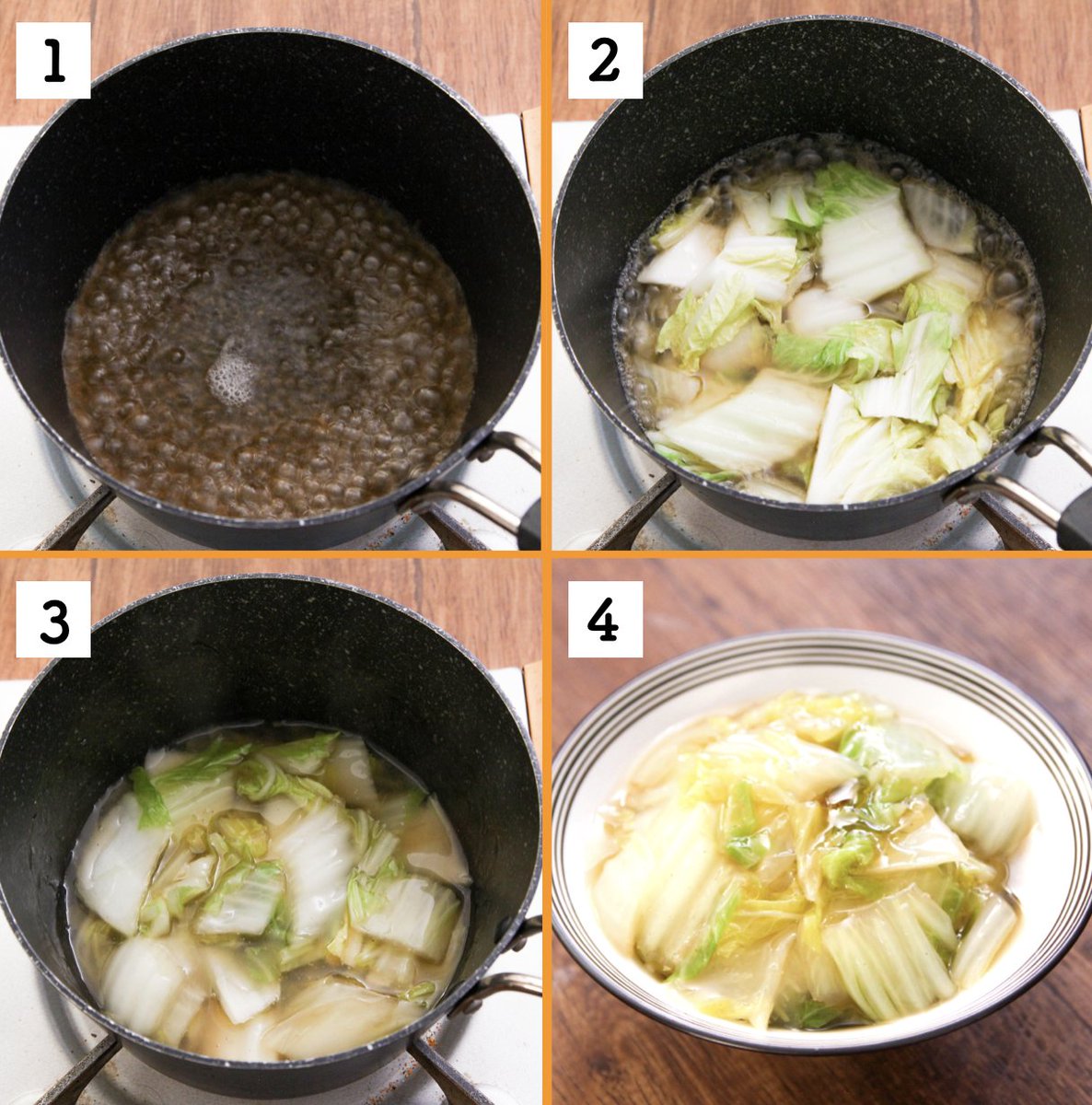 1

2

3

4