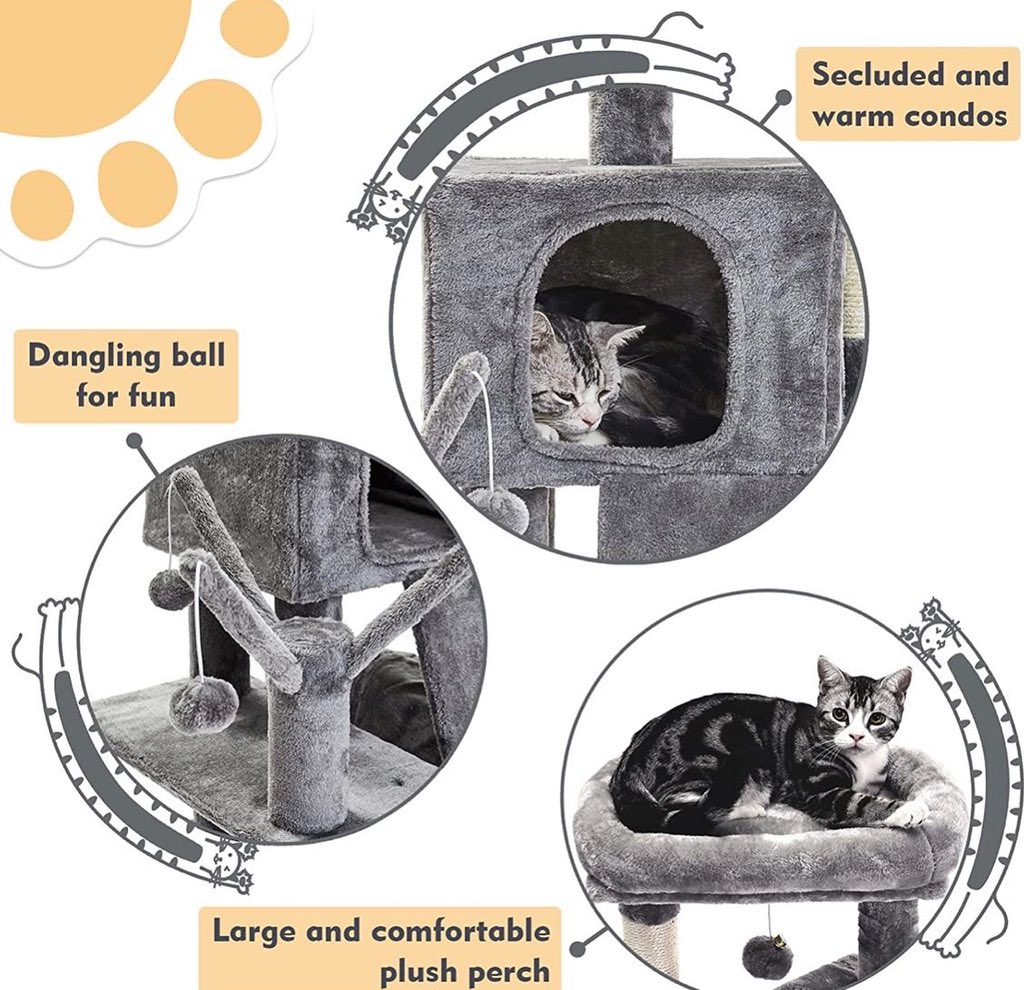 Secluded and warm condos

Dangling ball for fun

Large and comfortable plush perch