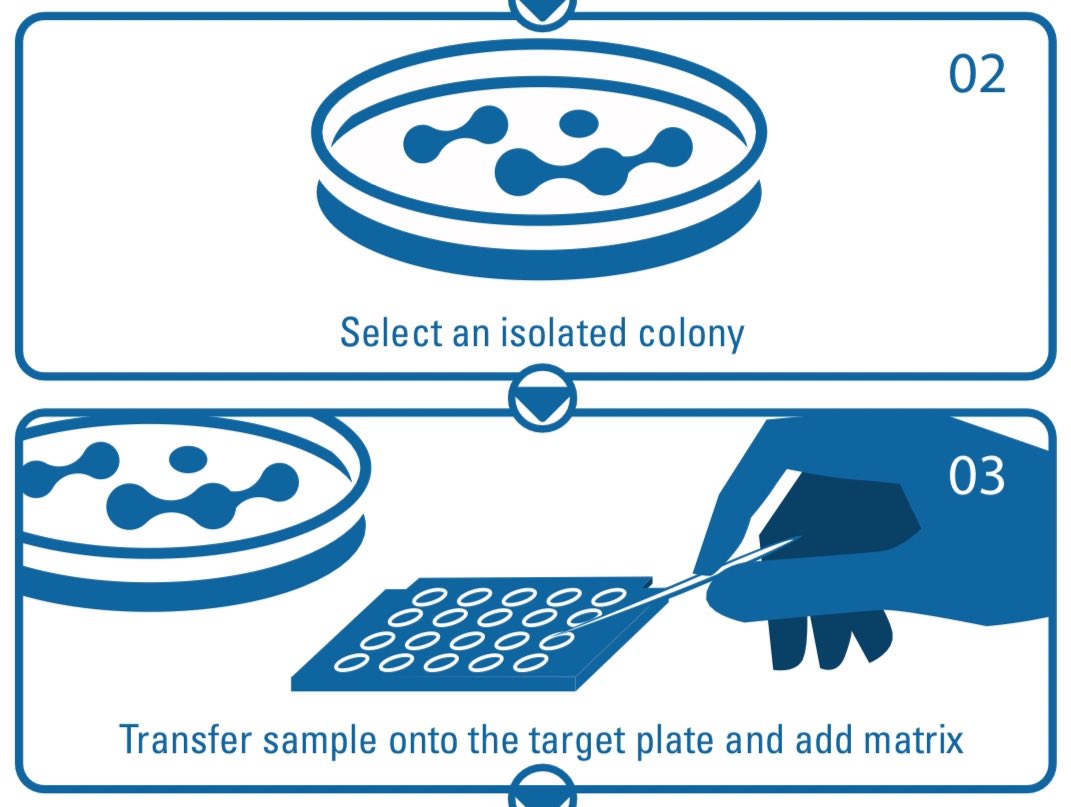 02

Select an isolated colony

03

Transfer sample onto the target plate and add matrix