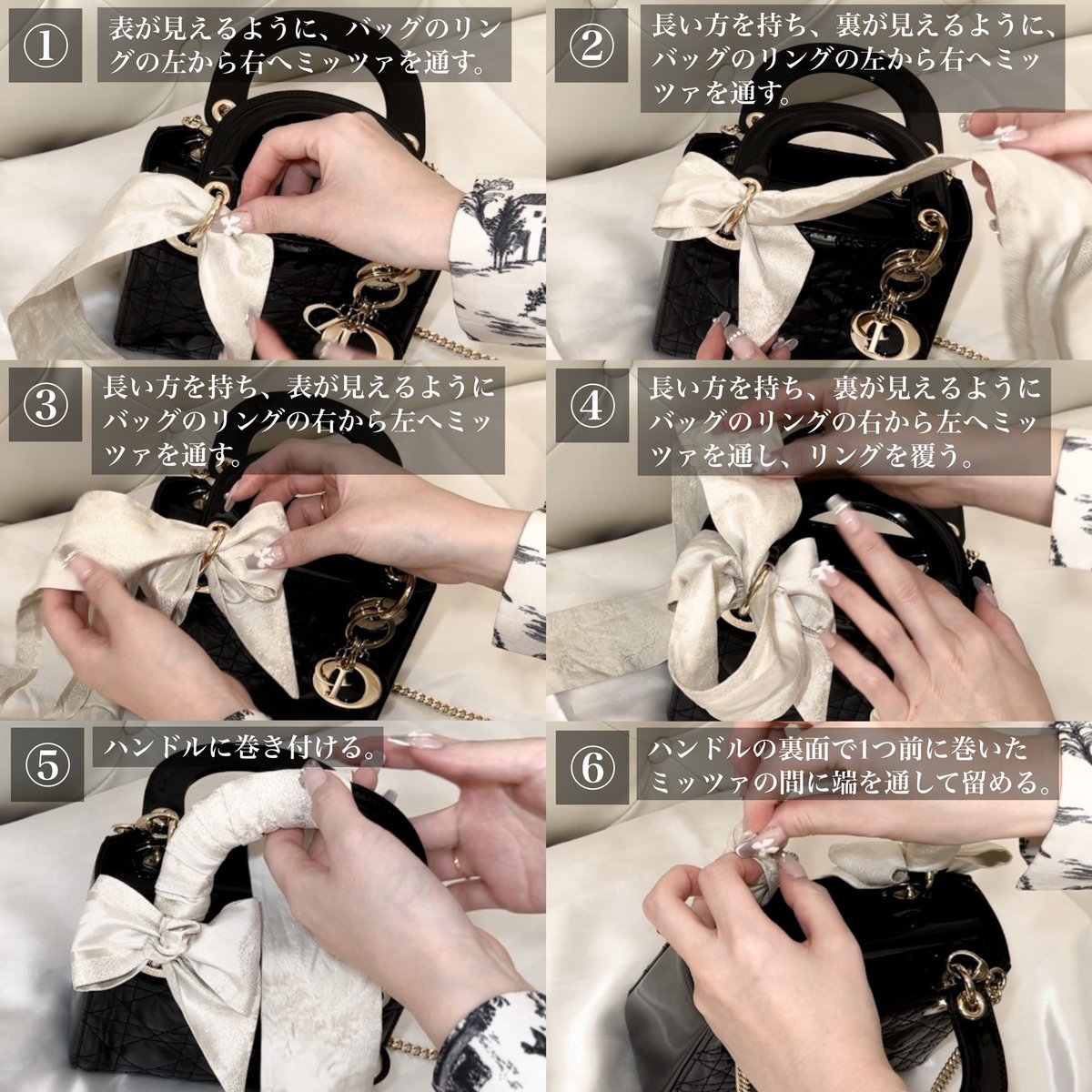 ①
表が見えるように、バッグのリングの左から右へミッツァを通す。

②
長い方を持ち、裏が見えるように、バッグのリングの左から右へミッツァを通す。

③
長い方を持ち、表が見えるようにバッグのリングの右から左へミッツァを通す。

④
長い方を持ち、裏が見えるようにバッグのリングの右から左へミッツァを通し、リングを覆う。

⑤
ハンドルに巻き付ける。

⑥
ハンドルの裏面で1つ前に巻いたミッツァの間に端を通して留める。